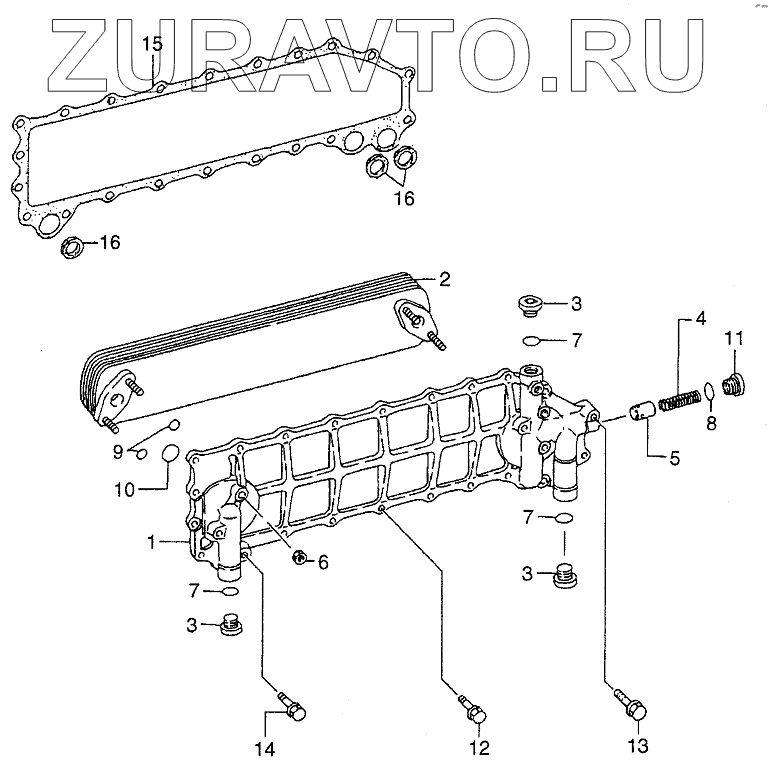 ZURAVTO.RU

15

16

16

2

3

7

4

11

8

5

9

10

1

6

7

3

7

3

14

12

13