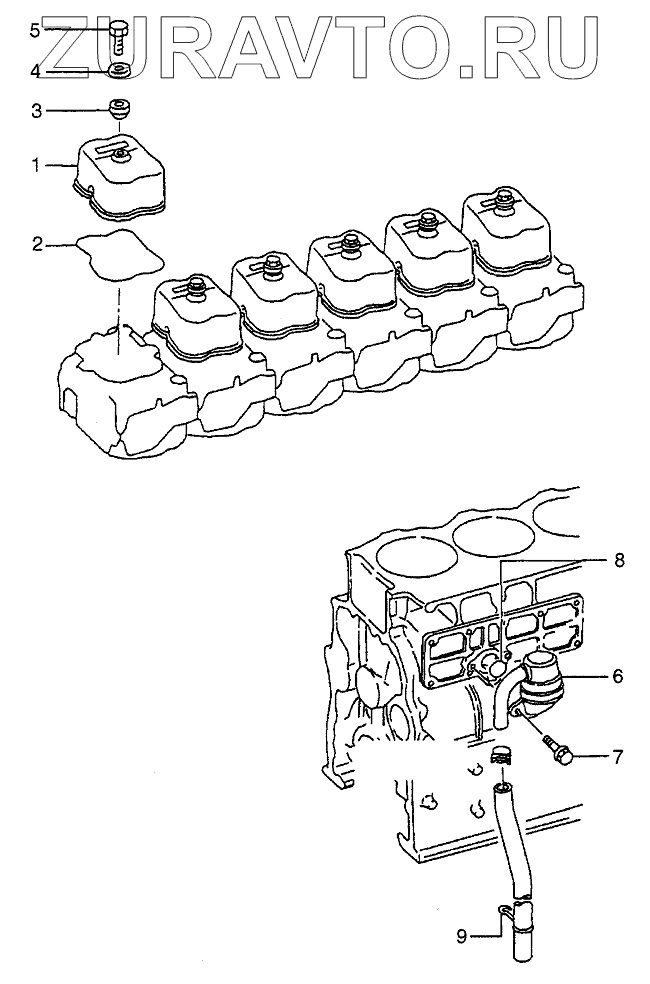 ZURAVTO.RU
5
4
3
1
2
8
6
7
9