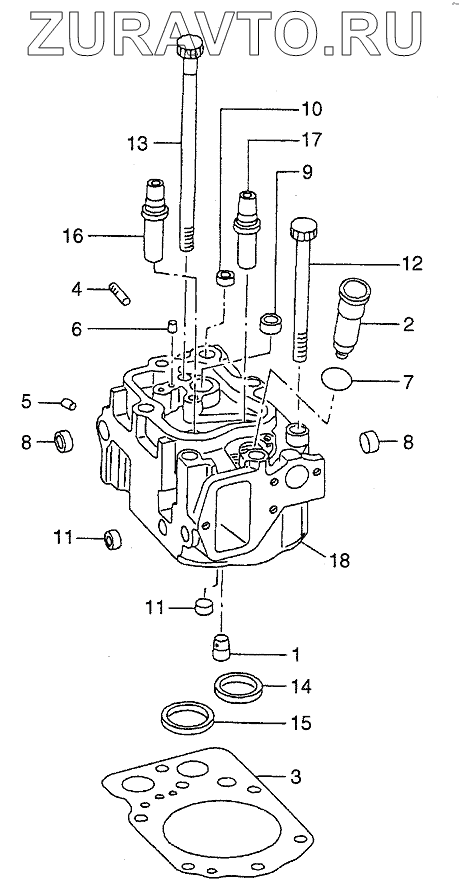 ZURAVTO.RU

10
13
17
9
16
12
4
2
6
7
5
8
8
11
18
11
1
14
15
3