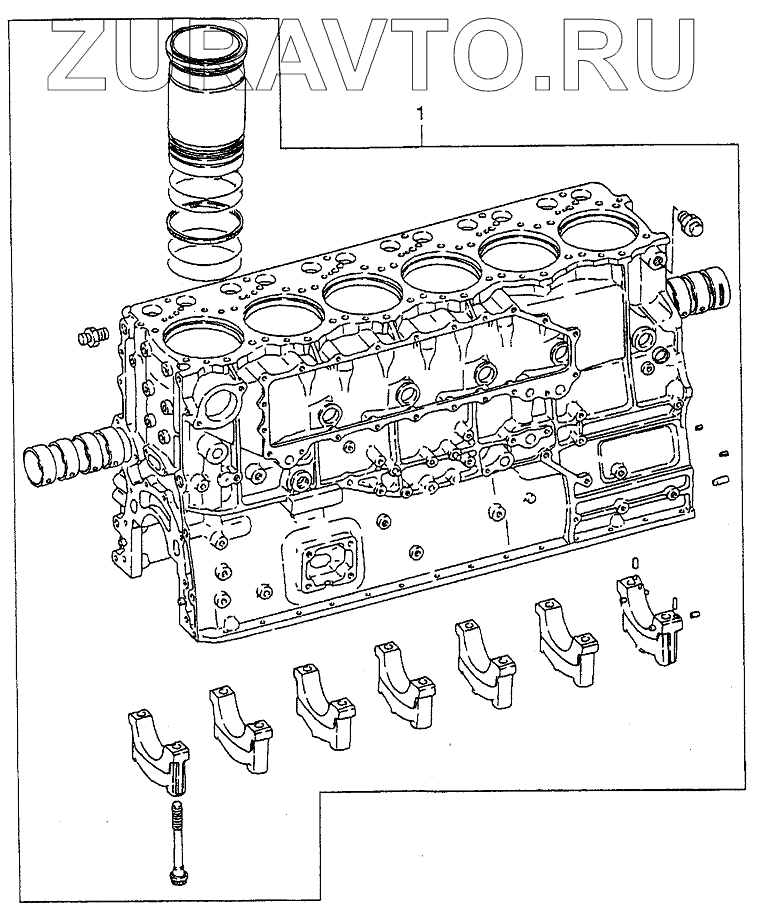 ZURAVTO.RU

1