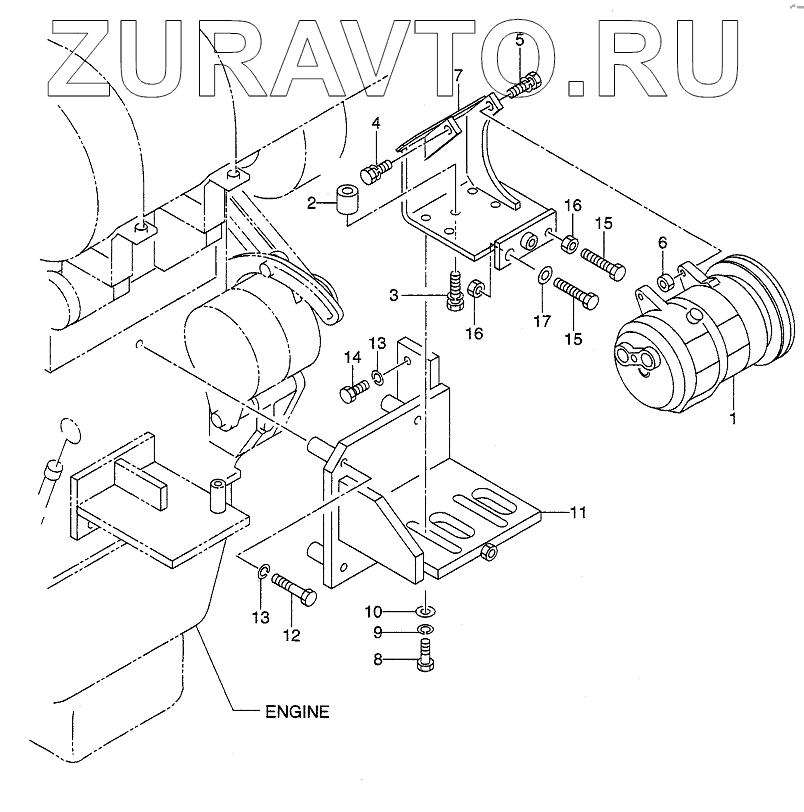 ZURAVTO.RU

5
7
4
2
16
15
6
3
16
17
15
13
14
1
11
13
12
10
9
8
ENGINE