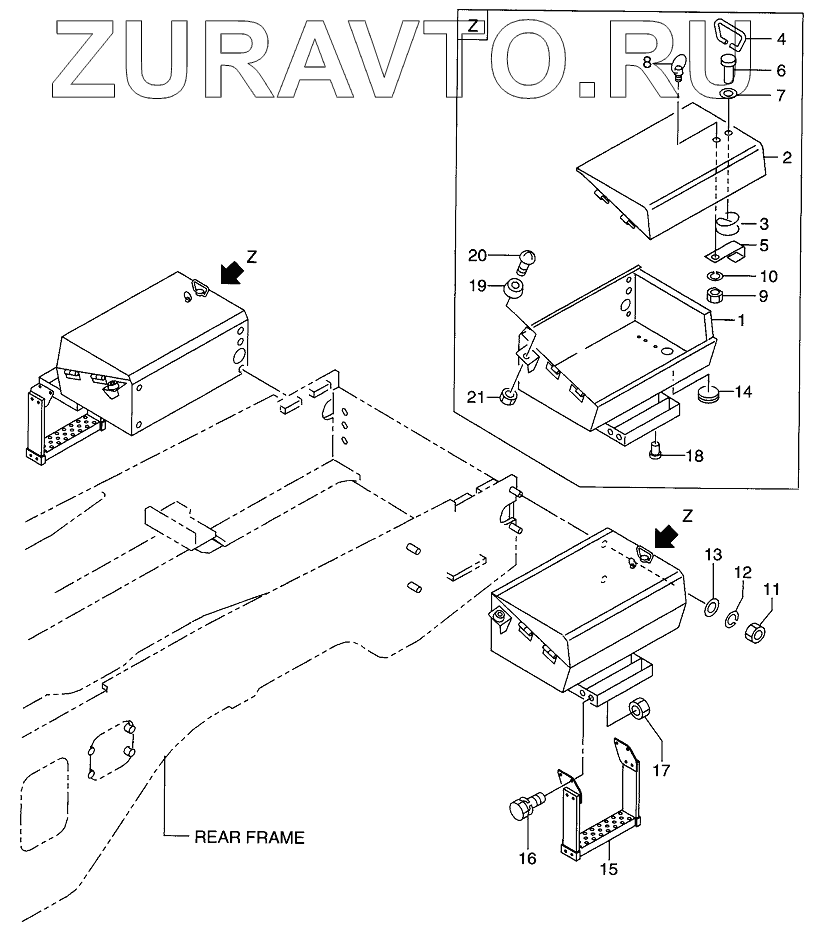 ZURAVTO.RU

Z
4
8
6
7
2
3
5
20
10
19
9
1
21
14
18

Z

Z
13
12
11
17
16
15
REAR FRAME