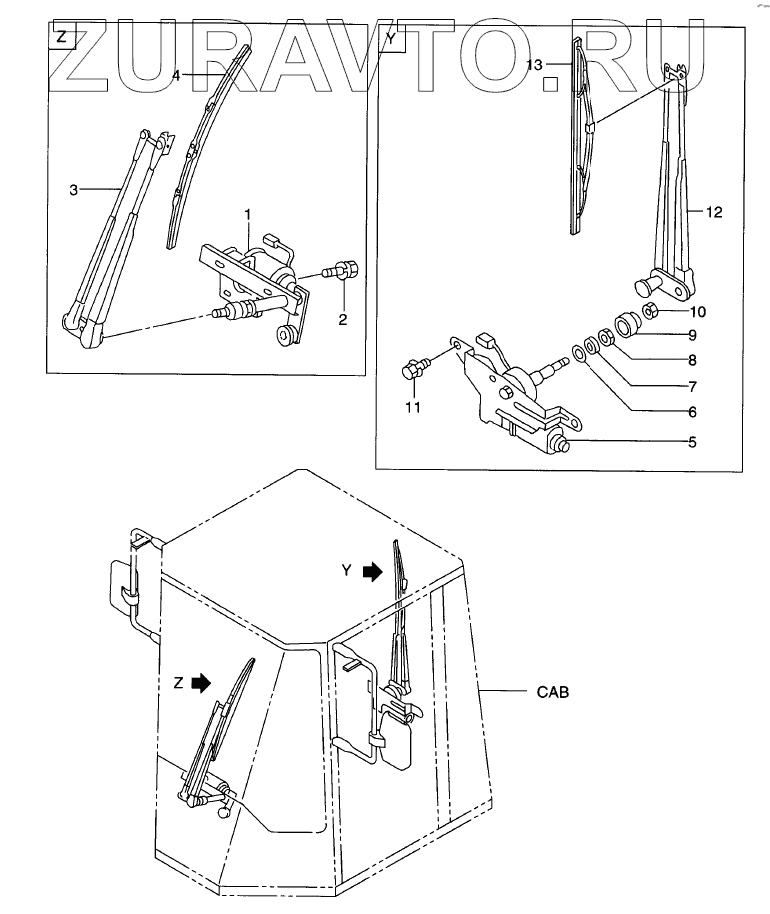 ZURAVTO.RU

Z

4

3

1

2

Y

13

12

10

9

8

7

6

5

11

Y

Z

CAB