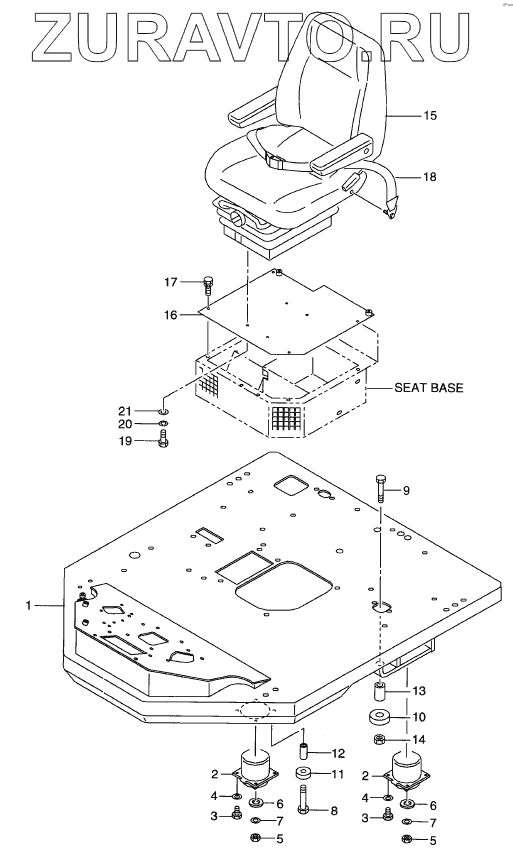 ZURAVTO.RU

15

18

17

16

SEAT BASE

21

20

19

9

1

13

10

14

12

11

8

2

4

6

3

7

5

2

4

6

3

7

5