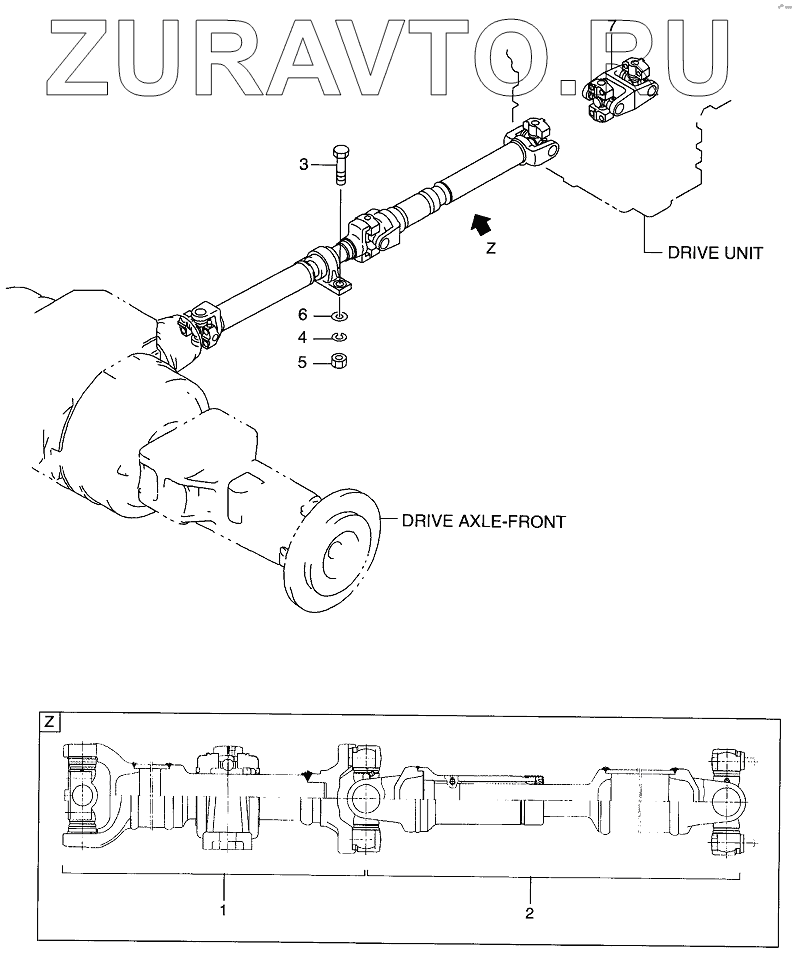 ZURAVTO.RU

7

3

Z

DRIVE UNIT

6

4

5

DRIVE AXLE-FRONT

Z

1

2