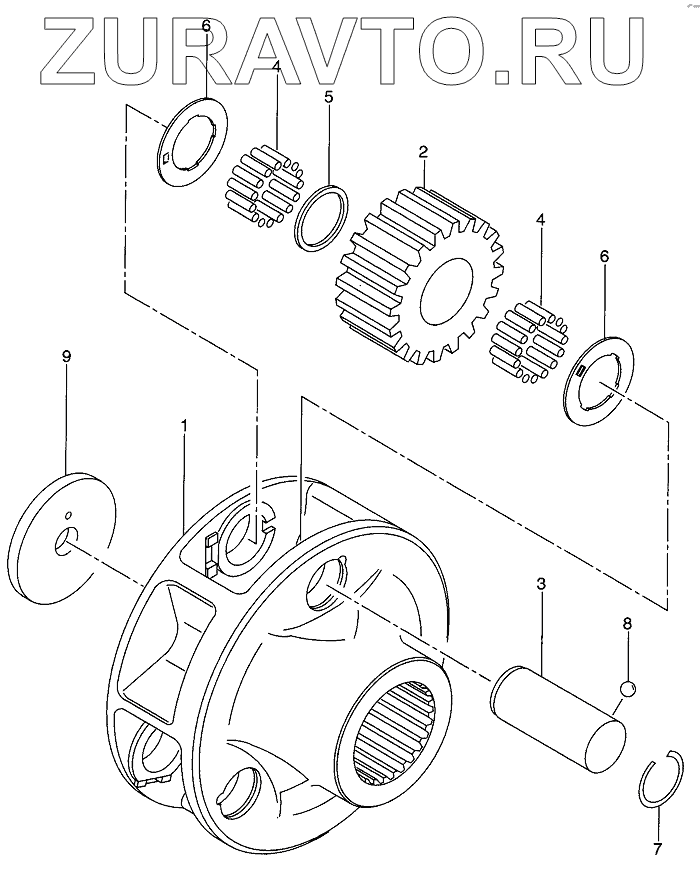 ZURAVTO.RU

6
4
5
2
4
6
9
1
3
8
7