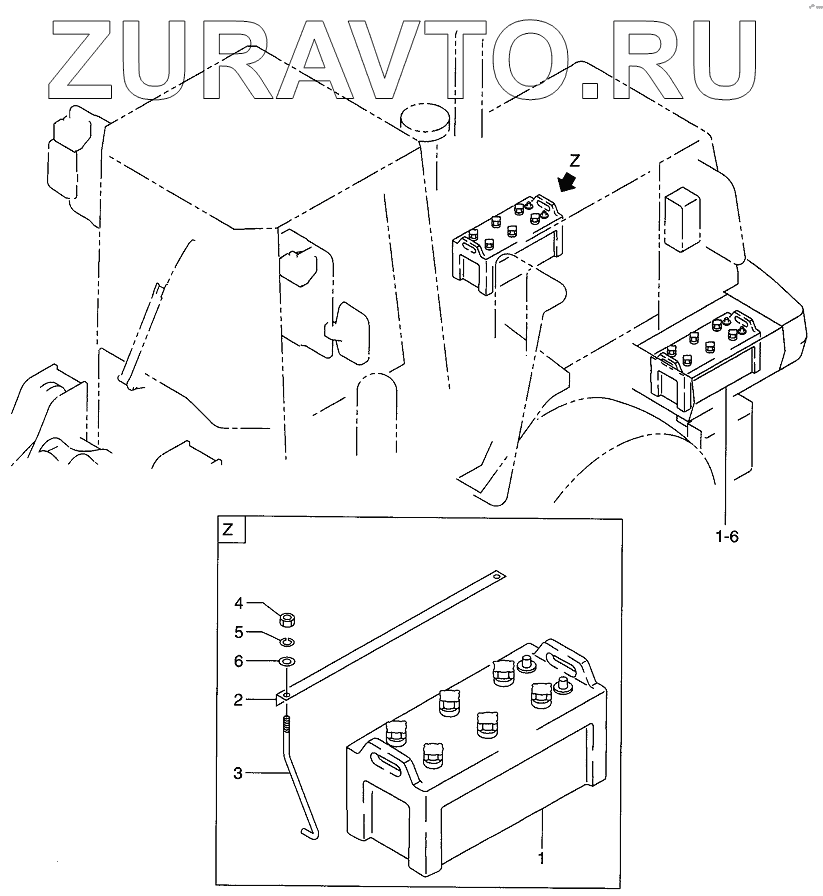 ZURAVTO.RU

Z

1-6

Z

4

5

6

2

3

1