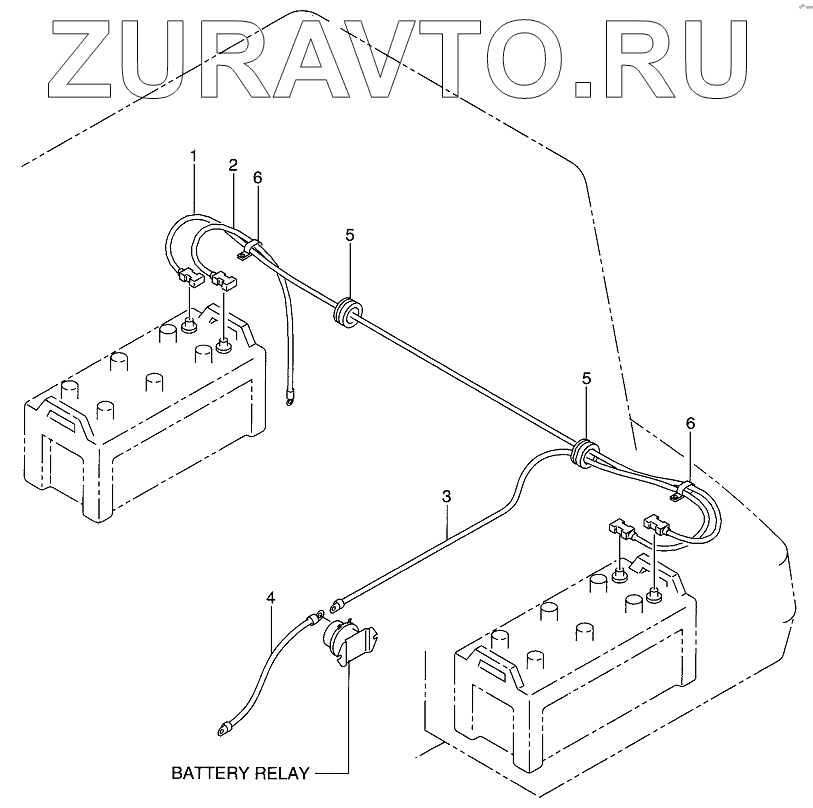 ZURAVTO.RU

1
2
6
5
5
6
3
4
BATTERY RELAY