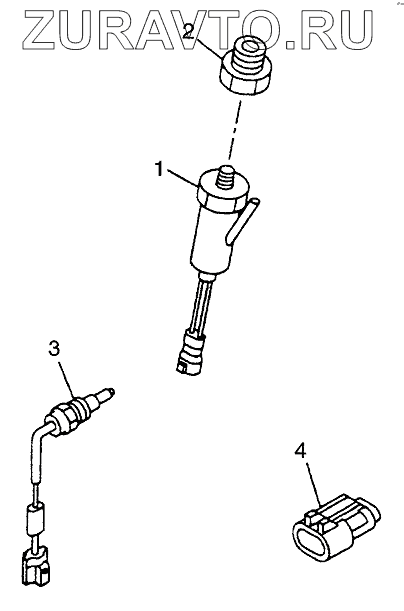 ZURAVTO.RU

2

1

3

4