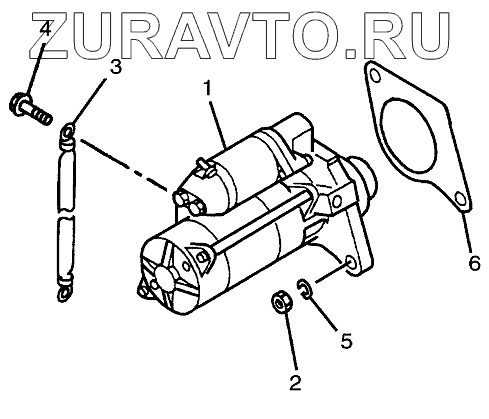 ZURAVTO.RU

4
3
1
6
5
2