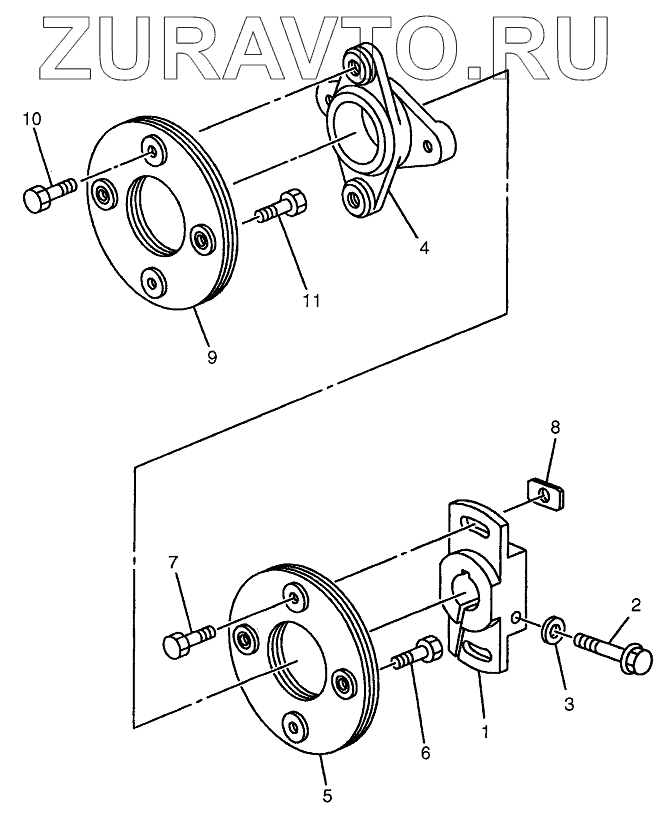 ZURAVTO.RU

10

4

11

9

8

7

2

3

1

6

5