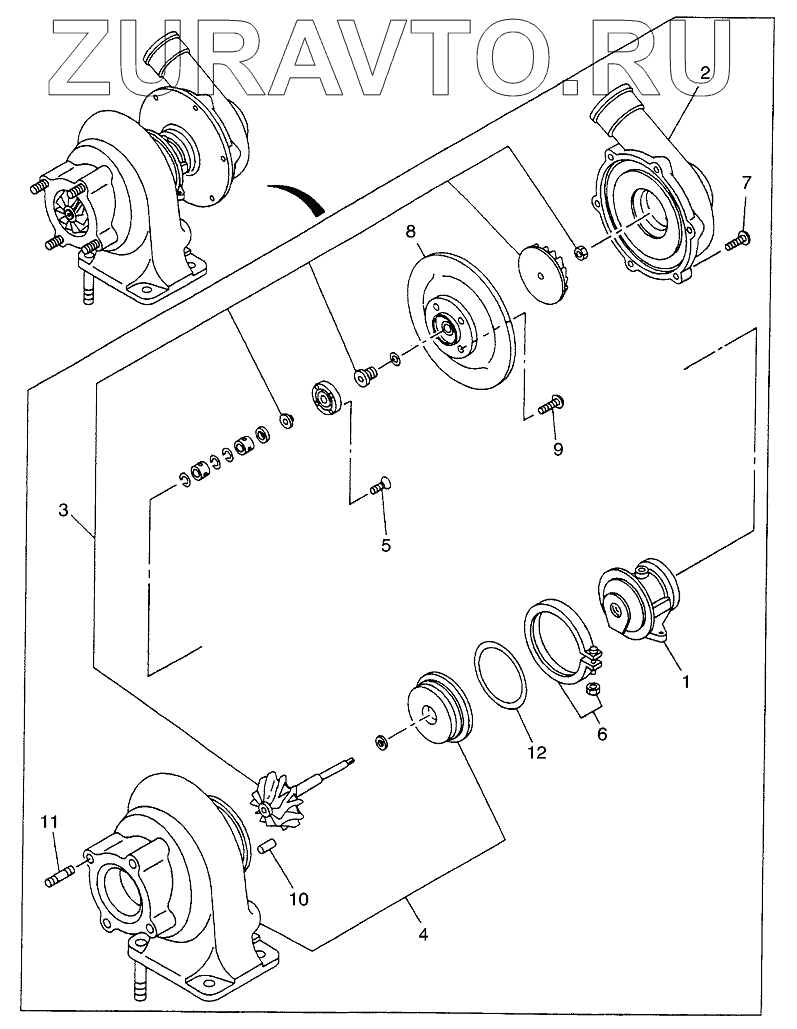 ZURAVTO.RU
2
7
8
9
3
5
1
6
12
11
10
4