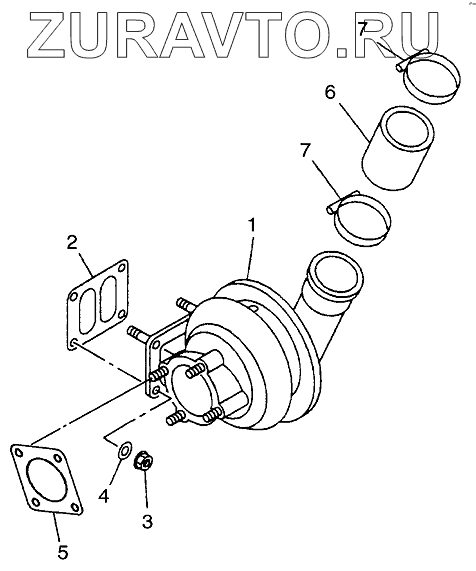 ZURAVTO.RU
7
6
7
1
2
4
3
5