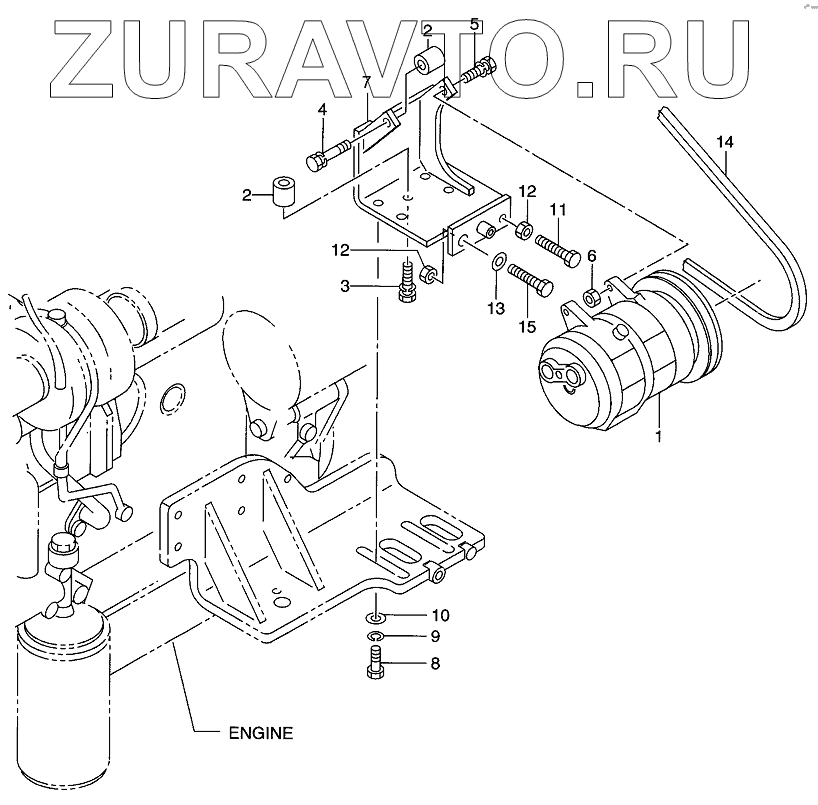 ZURAVTO.RU

2
5
7
4
14
2
12
11
12
6
3
13
15
1
10
9
8
ENGINE