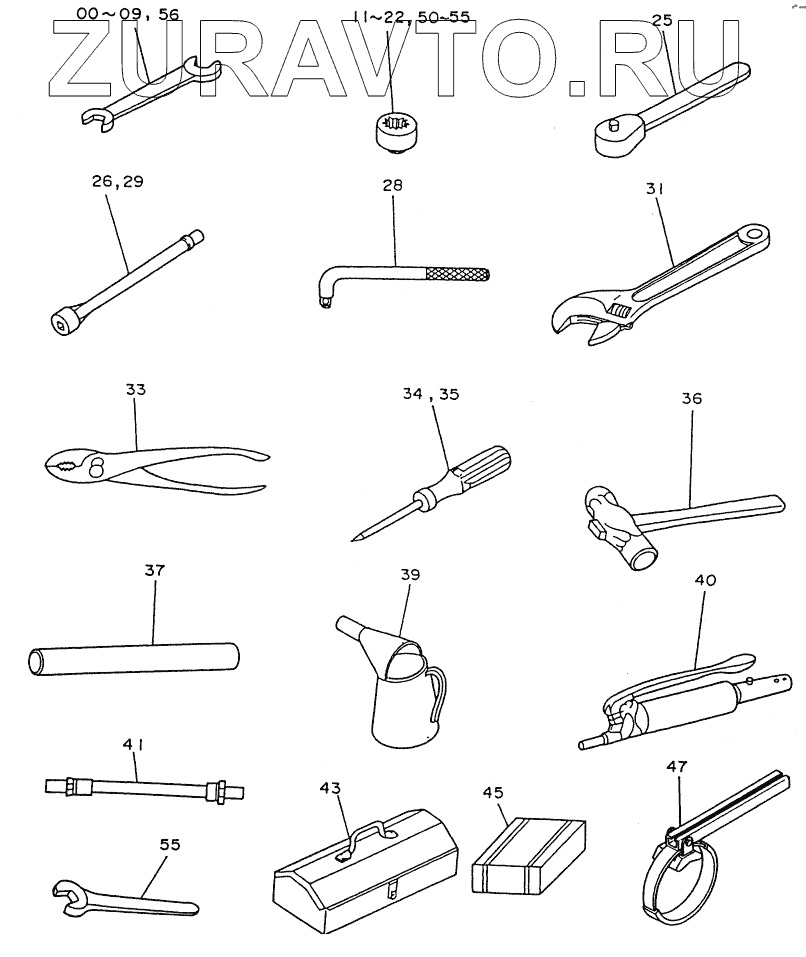 ZURAVTO.RU

00～09, 56
11～22, 50～55
25
26, 29
28
31
33
34, 35
36
37
39
40
41
43
45
47
55