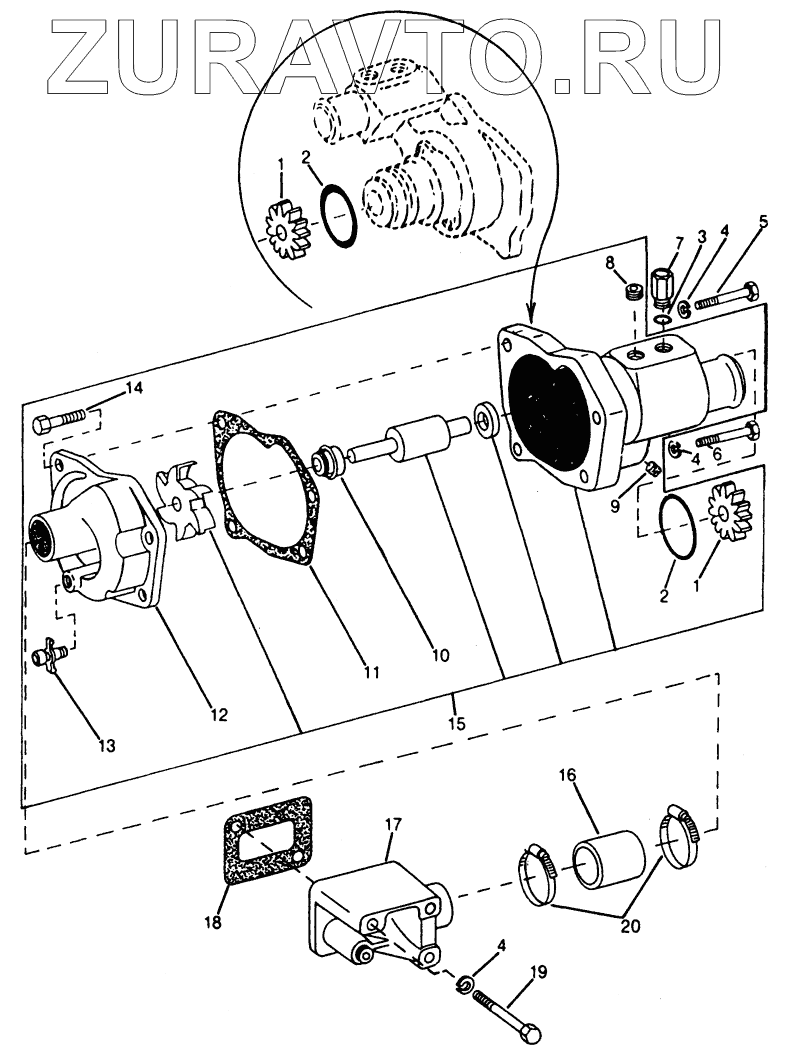 ZURAVTO.RU

1
2
8
7
3
4
5
14
4
6
9
2
1
12
11
10
13
15
16
17
18
20
4
19