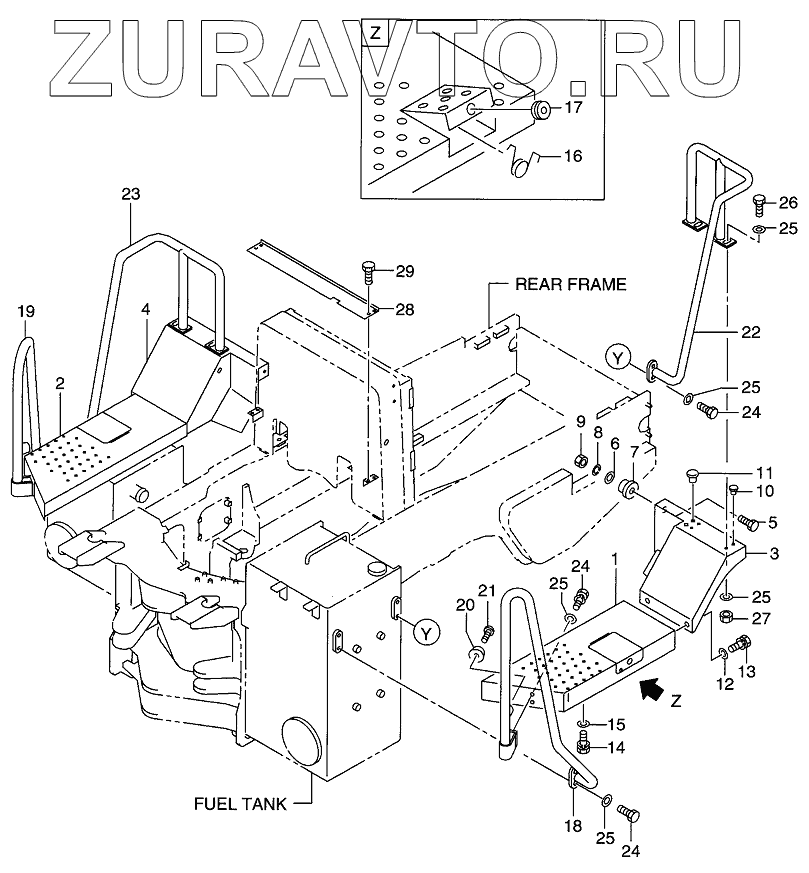 ZURAVTO.RU

Z
17
16
23
26
25
29
28
REAR FRAME
19
4
2
22
Y
25
24
9
8
6
7
11
10
5
3
1
24
25
21
20
Y
25
27
12
13
Z
15
14
FUEL TANK
18
25
24