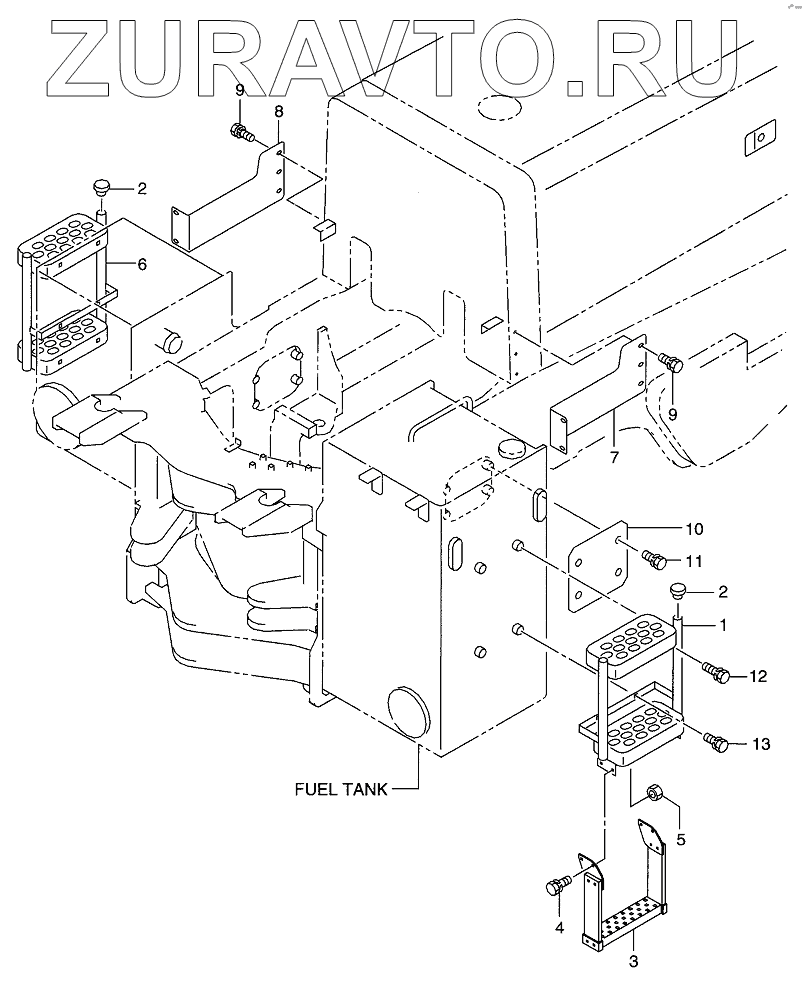 ZURAVTO.RU

9
8
2
6
9
7
10
11
2
1
12
13
FUEL TANK
5
4
3