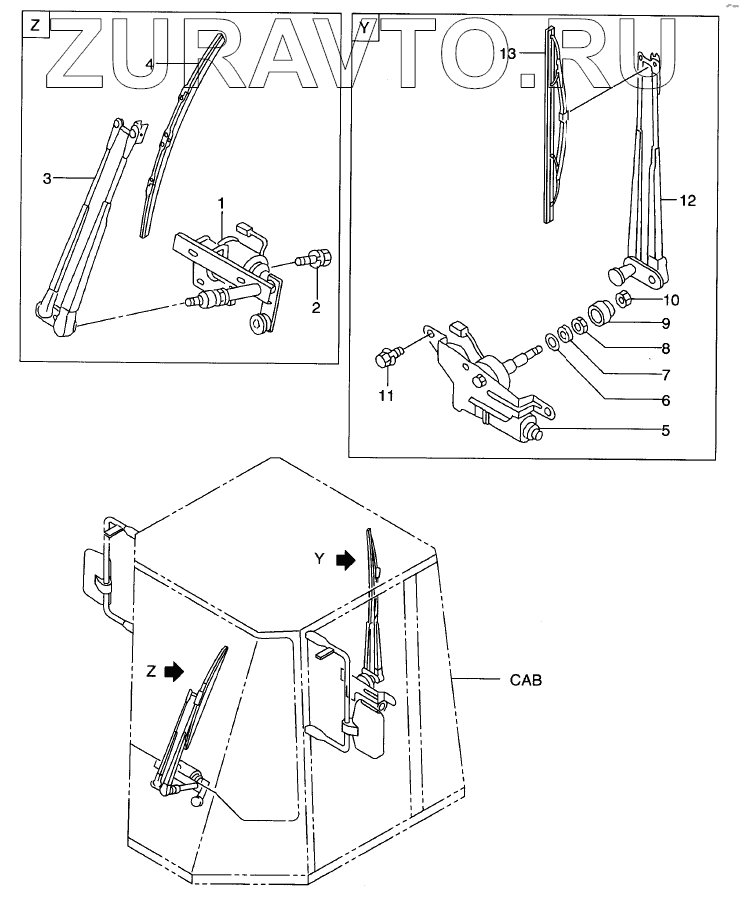 ZURAVTO.RU

Z

4

3

1

2

Y

13

12

10

9

8

7

6

5

11

Y

Z

CAB