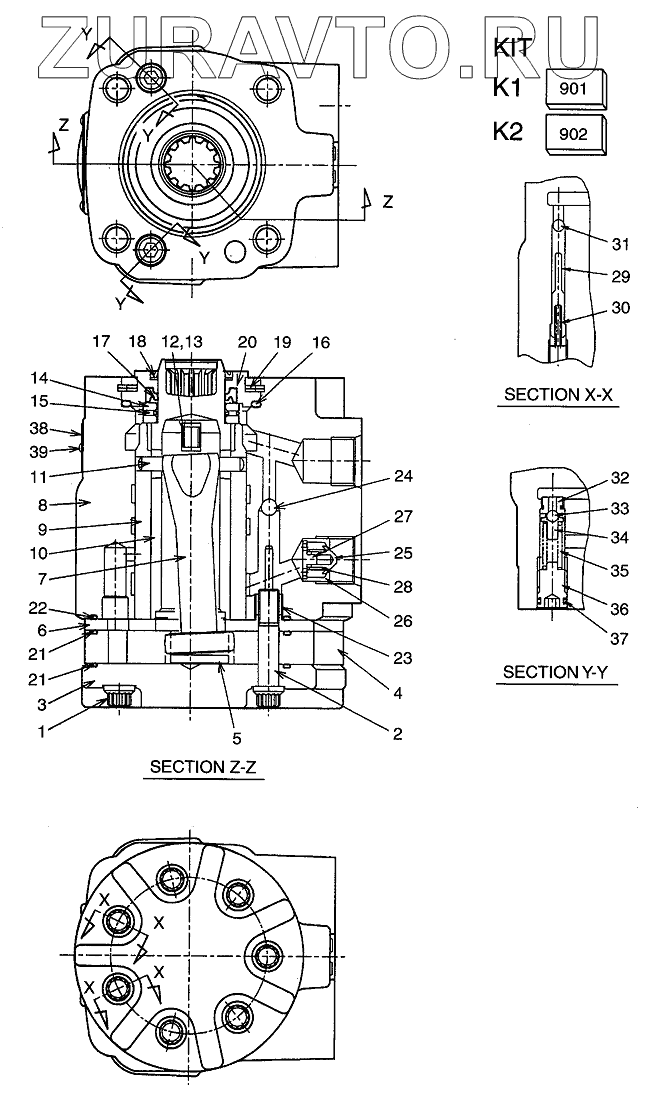 ZURAVTO.RU

KIT
K1 901
K2 902

Y
Y
Z
Z
Y
Y

31
29
30
SECTION X-X

17 18 12,13 20 19 16
14
15
38
39
11
8
9
10
7
22
6
21
21
3
1
24
27
25
28
26
23
4
2
5
SECTION Z-Z

32
33
34
35
36
37
SECTION Y-Y

X
X
X
X