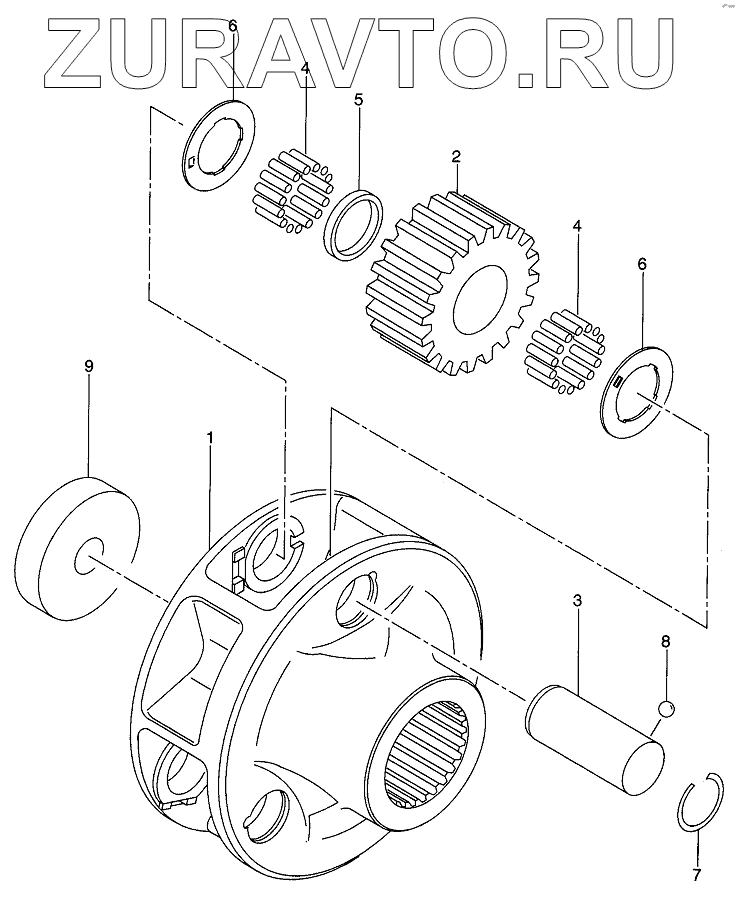 ZURAVTO.RU

6
4
5
2
4
6
9
1
3
8
7