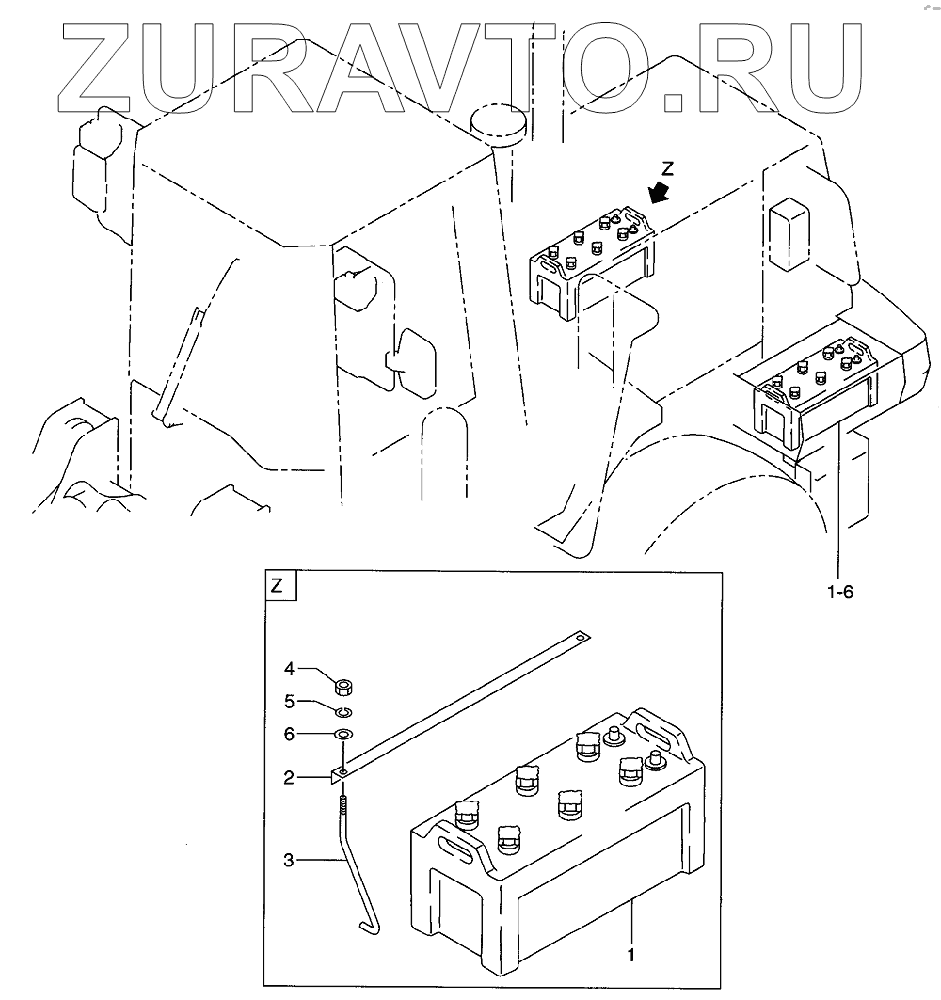 ZURAVTO.RU

Z

1-6

Z

4
5
6
2
3
1