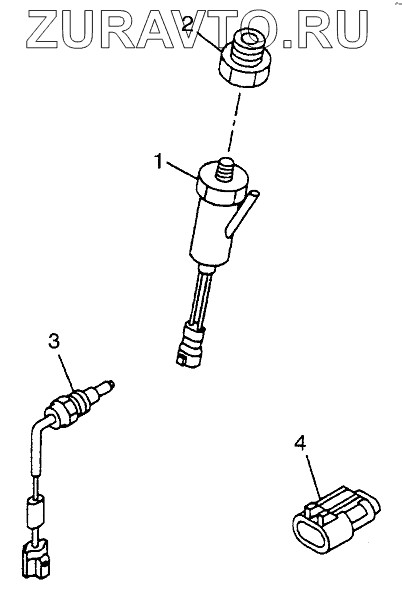 ZURAVTO.RU
2
1
3
4