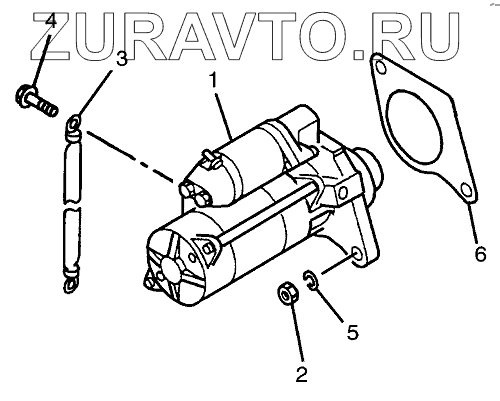 ZURAVTO.RU

4
3
1
6
5
2