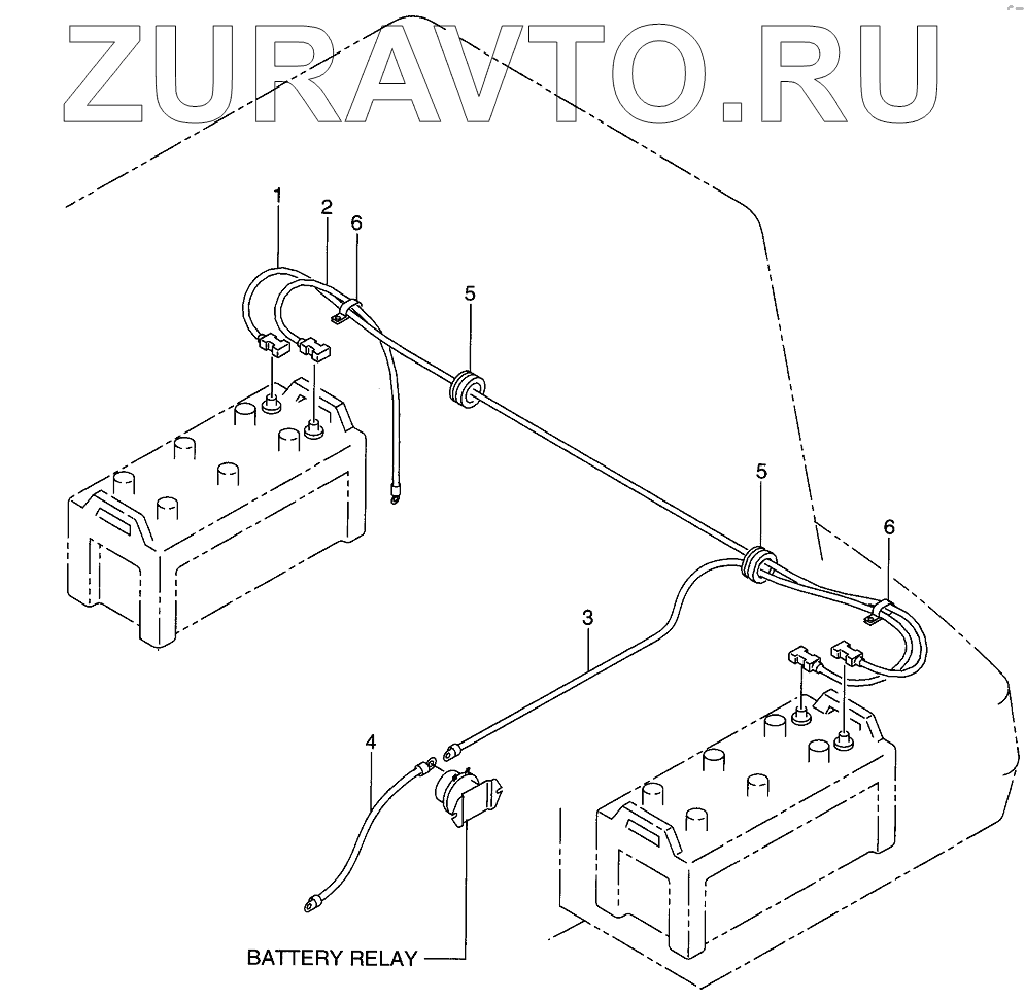 ZURAVTO.RU

1
2
6
5
5
6
3
4
BATTERY RELAY