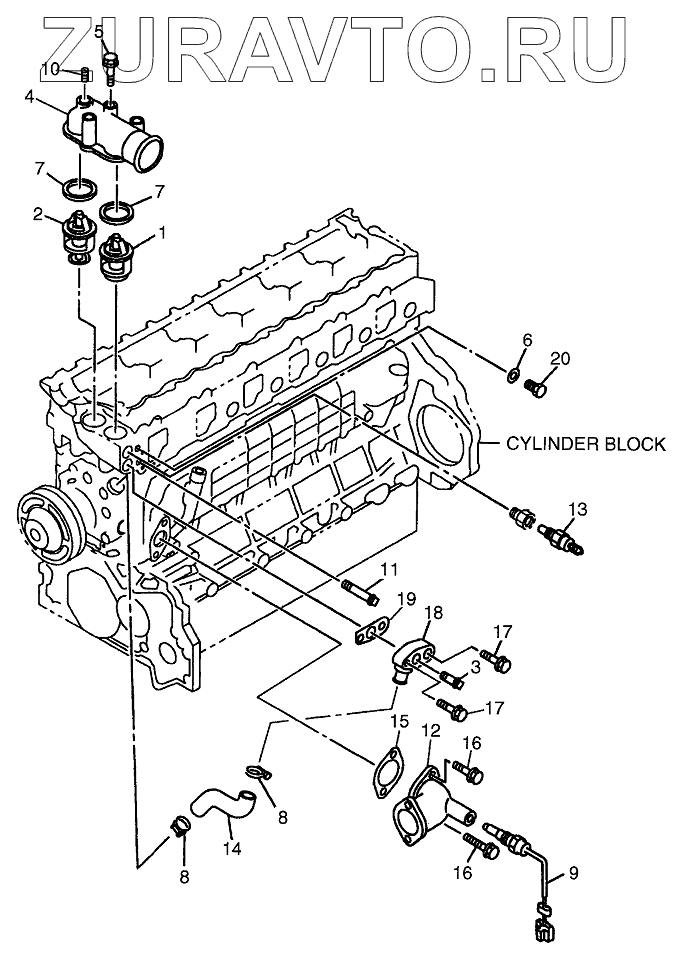 ZURAVTO.RU

5
10
4
7
7
2
1
6
20
CYLINDER BLOCK
13
11
19
18
17
3
17
15
12
16
8
14
8
16
9