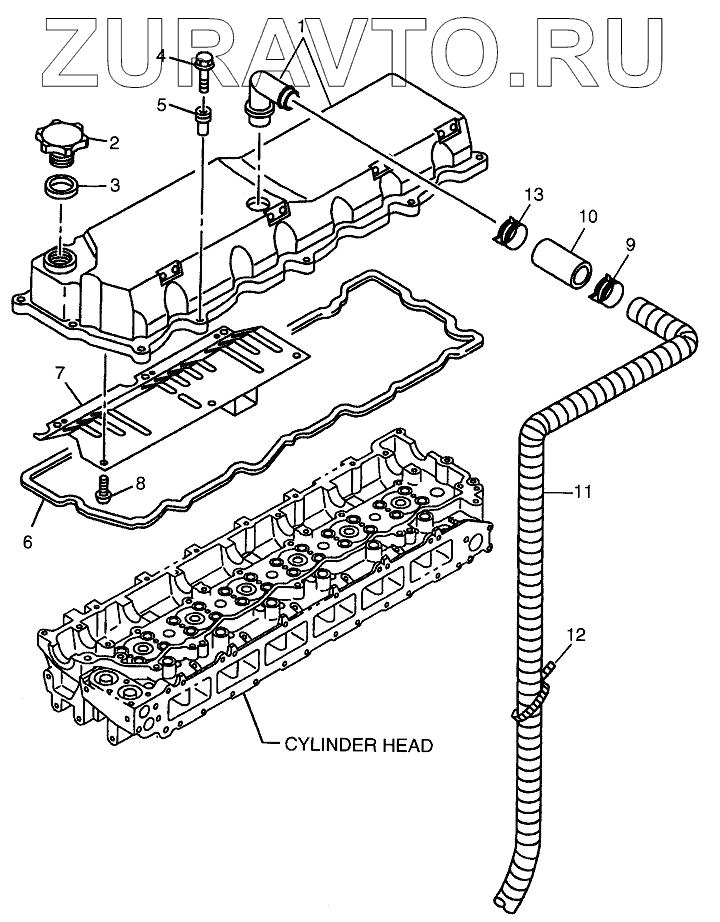 ZURAVTO.RU

1
4
5
2
3
13
10
9
7
8
6
11
12
CYLINDER HEAD