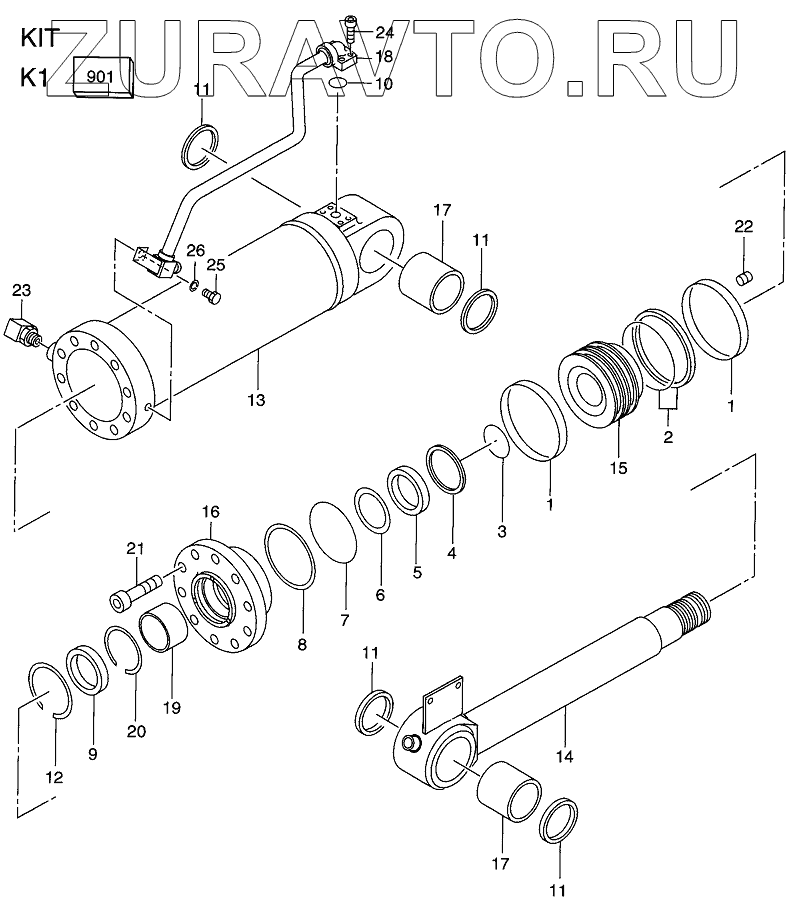 ZURAVTO.RU

KIT
K1 901

24
18
10
11
17
11
22
26
25
23
13
1
2
15
1
3
4
5
6
7
8
16
21
19
20
9
12
11
14
17
11