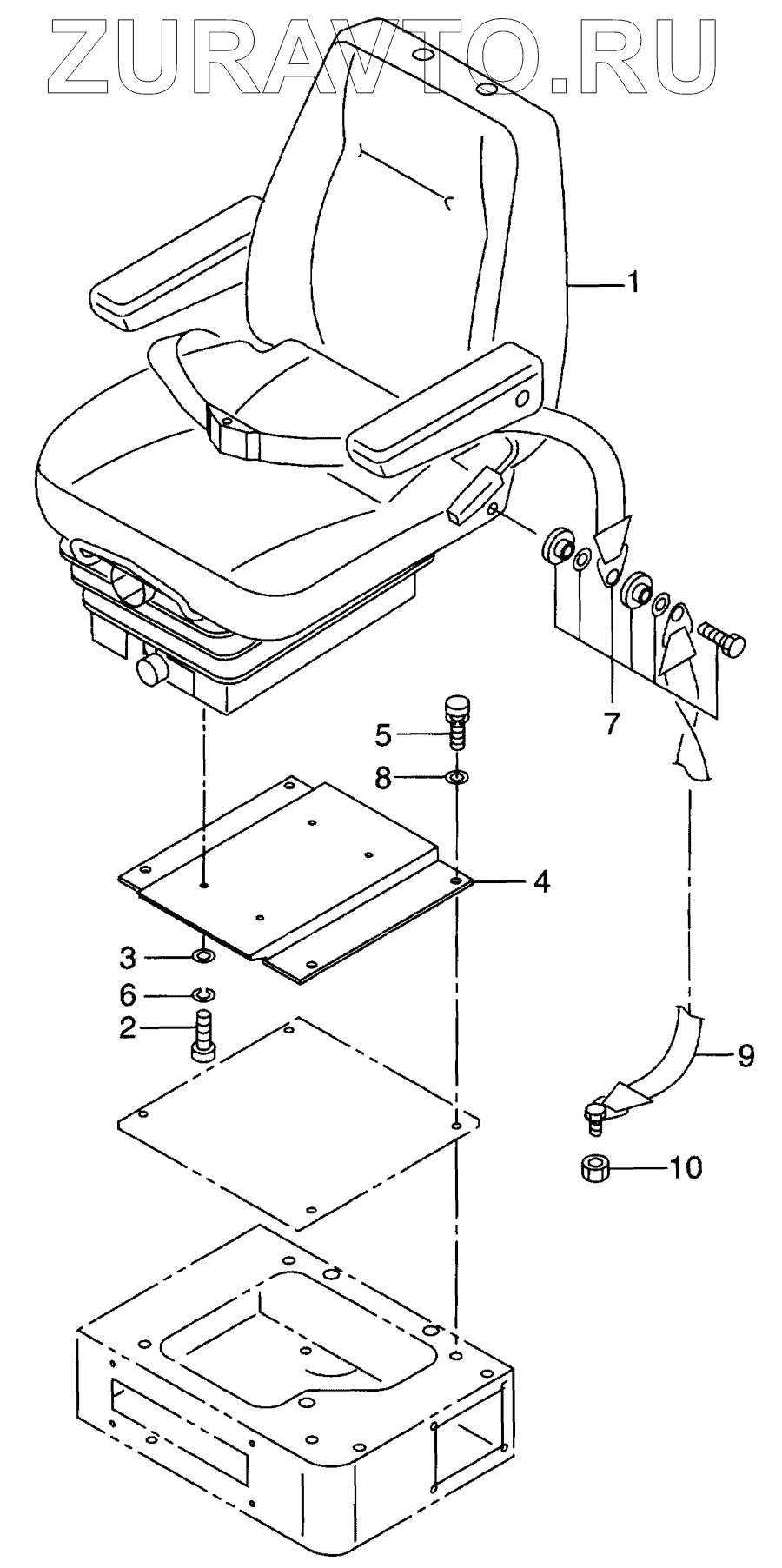 ZURAVTO.RU

1

7

5

8

4

3

6

2

9

10