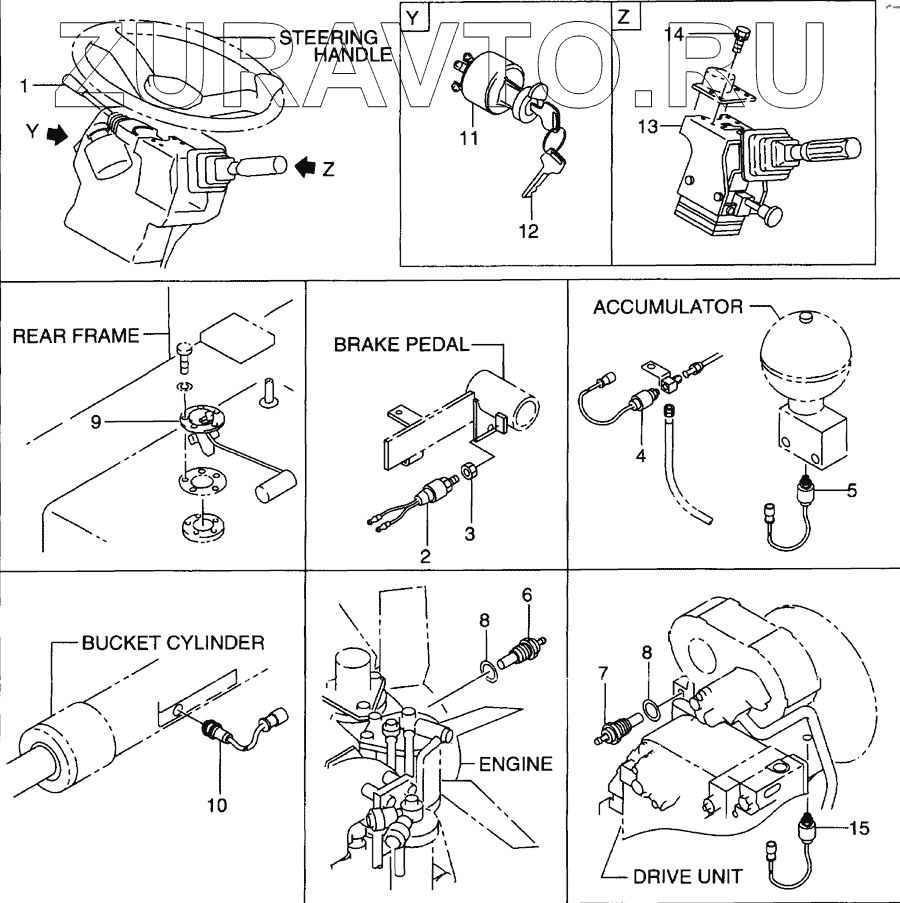 ZURAVTO.RU

STEERING HANDLE

1

Y

Z

Y

11

12

Z

14

13

REAR FRAME

9

BRAKE PEDAL

2

3

ACCUMULATOR

4

5

BUCKET CYLINDER

10

8

6

ENGINE

7

8

15

DRIVE UNIT