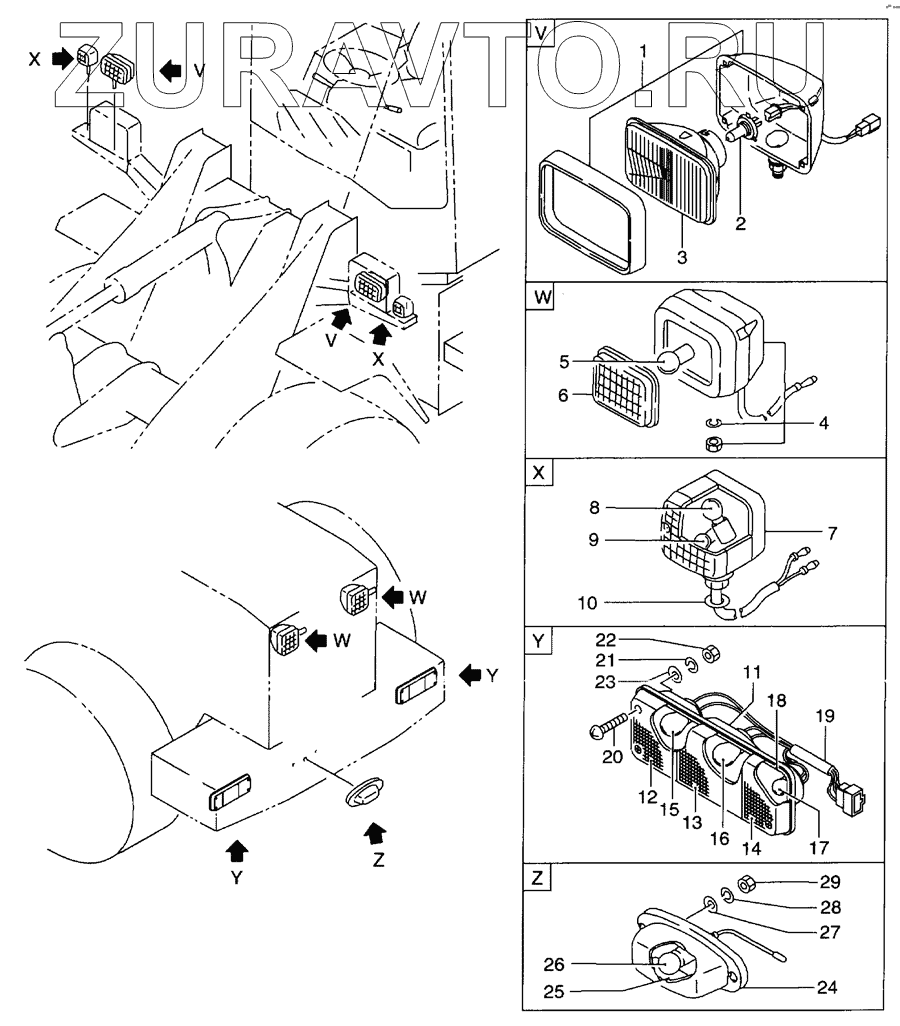 ZURAVTO.RU

X V

V X

W W Y

Y Z

V
1
2
3

W
5
6
4

X
8
9
7
10

Y
22
21
23
11
18
19
20
12
15
13
16
14
17

Z
29
28
27
26
25
24