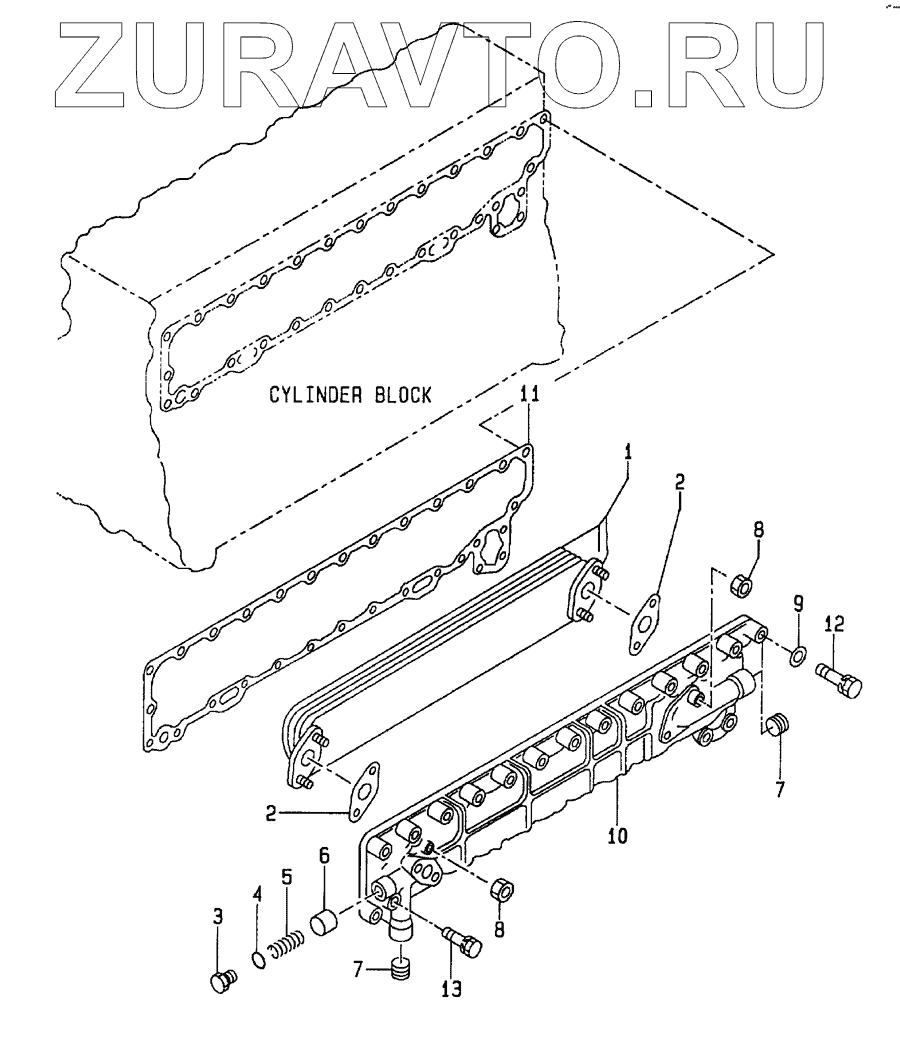 ZURAVTO.RU

CYLINDER BLOCK

11
1
2
8
9
12
7
10
2
6
5
4
3
8
7
13