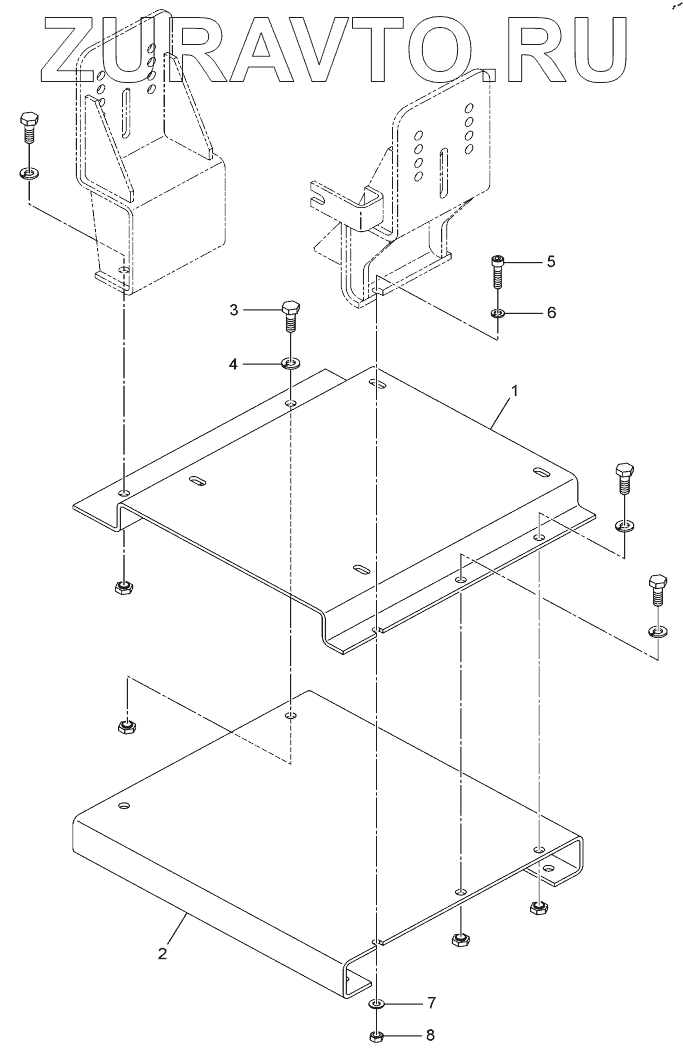 ZURAVTO.RU

5
3
6
4
1
2
7
8