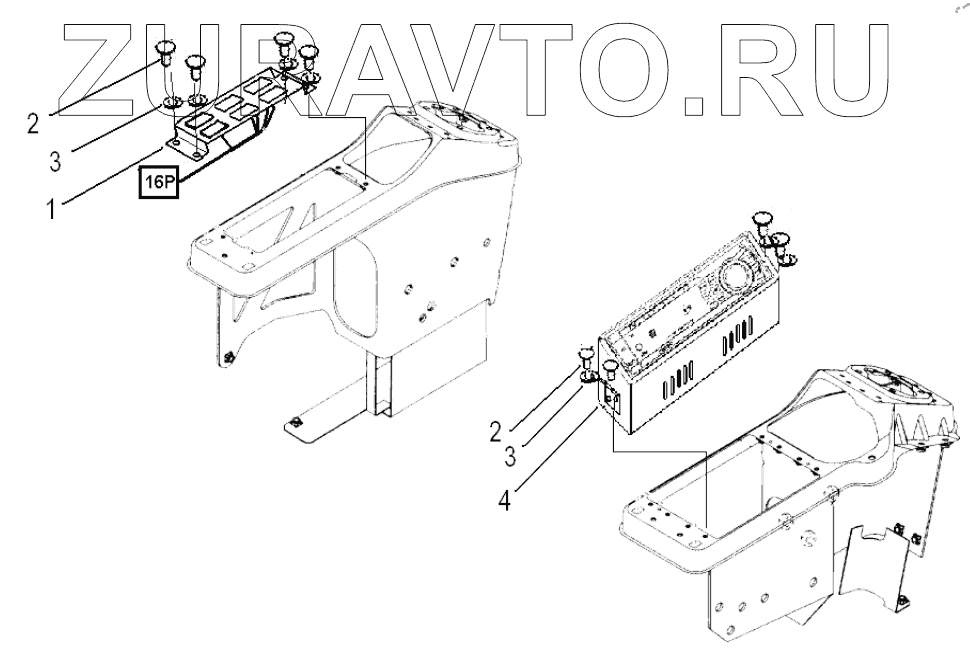 ZURAVTO.RU

2
3
1
16P

2
3
4