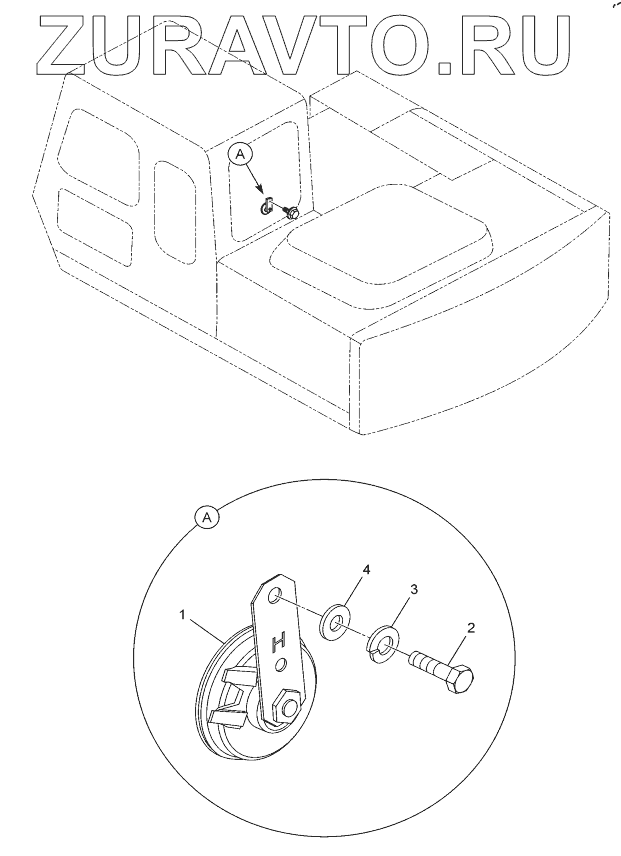 ZURAVTO.RU

A

A

1
4
3
2
H