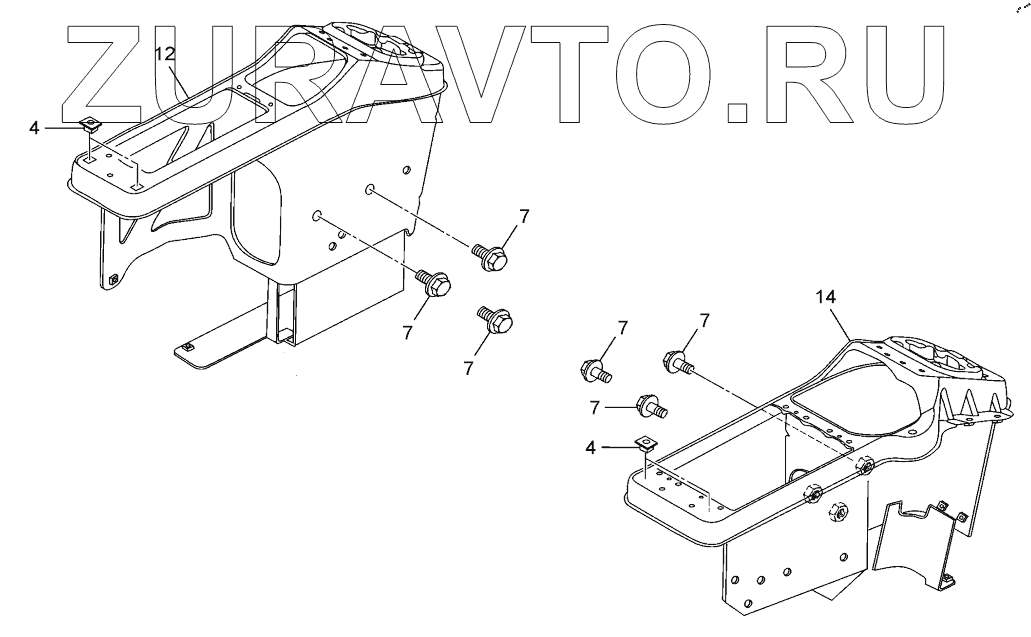 ZURAVTO.RU

12
4
7
7
7
14
7
7
7
4