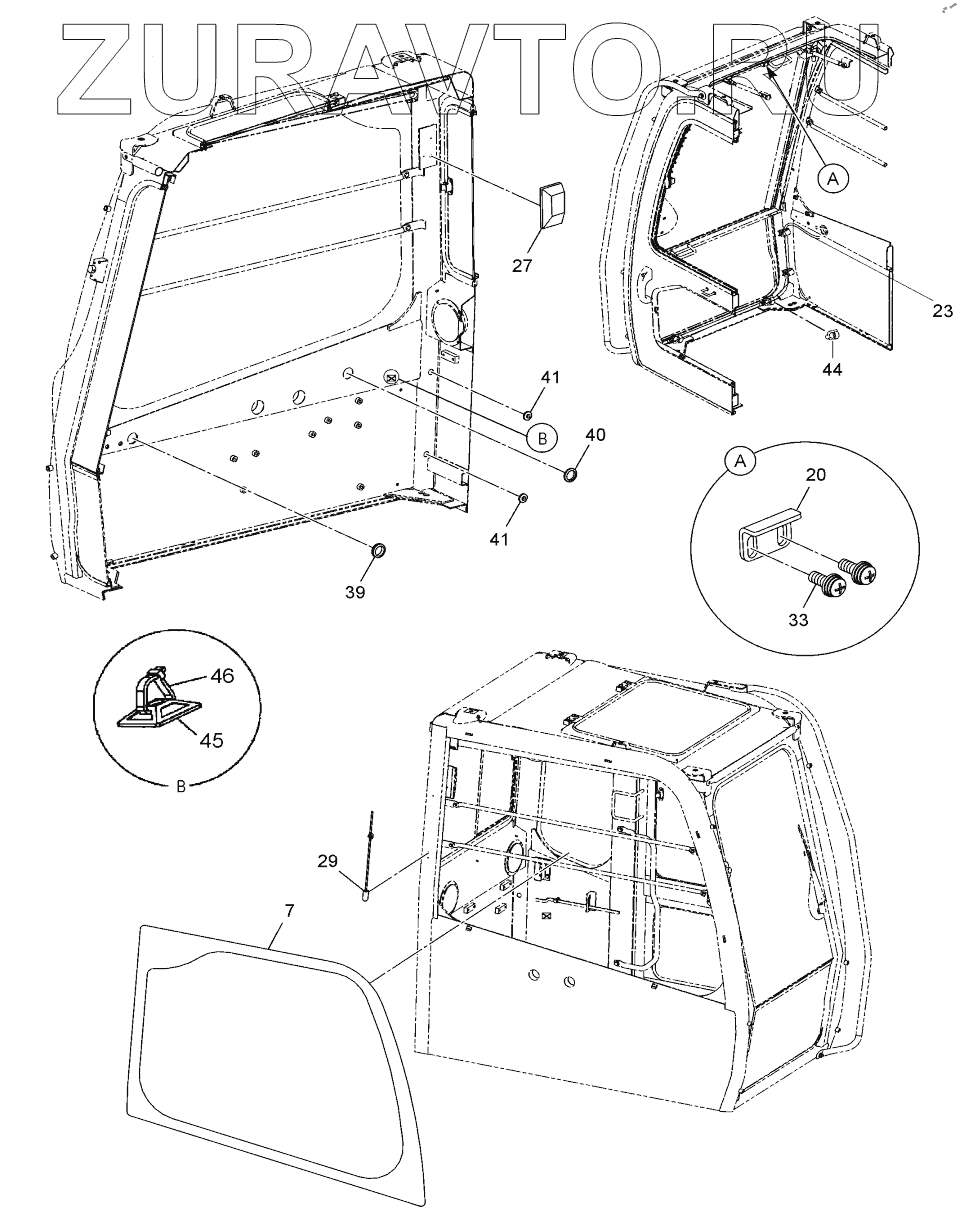 ZURAVTO.RU

A

27

23

44

41

B

40

41

39

A

20

33

46

45

B

29

7