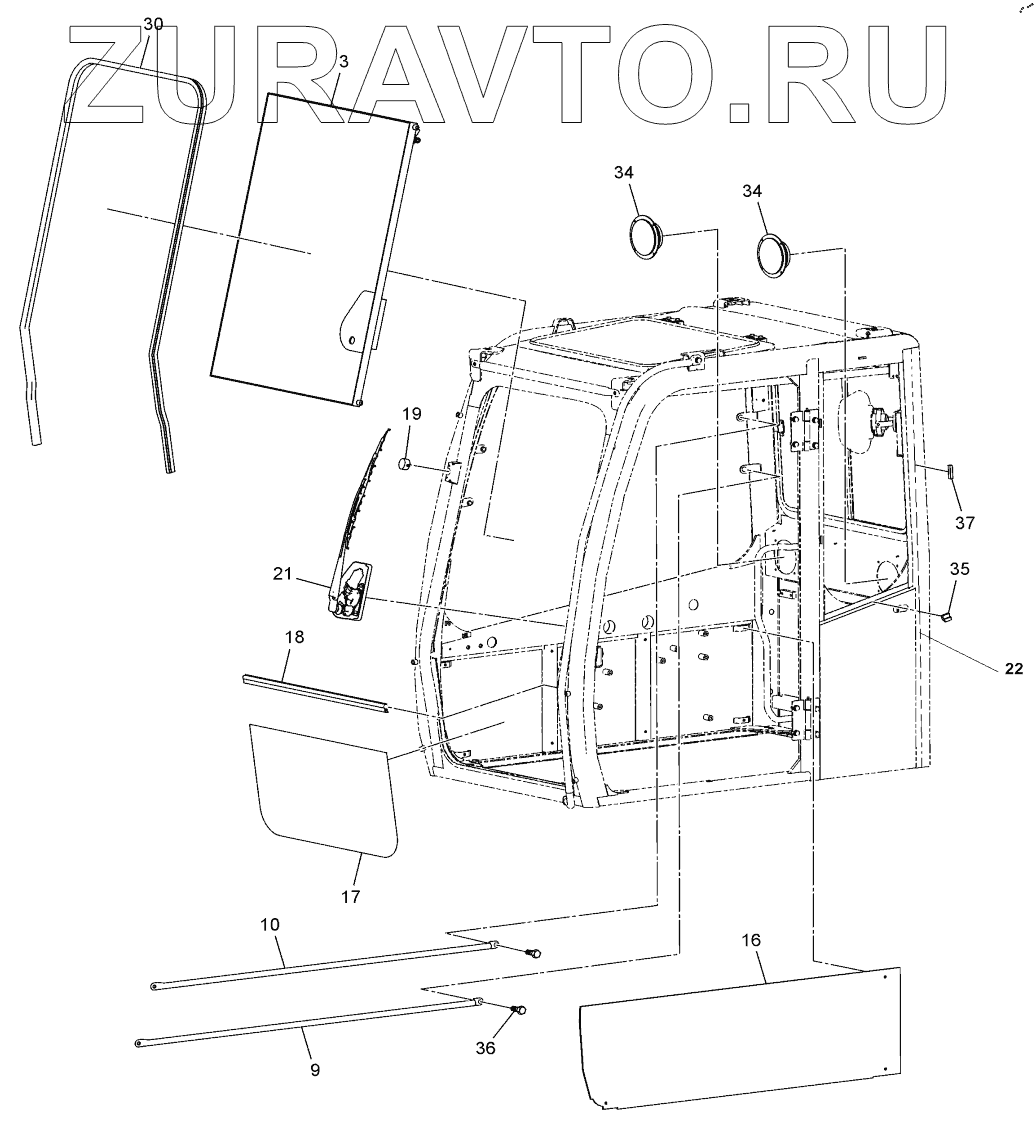 ZURAVTO.RU

30
3
34
34
19
37
21
35
22
18
17
10
16
9
36