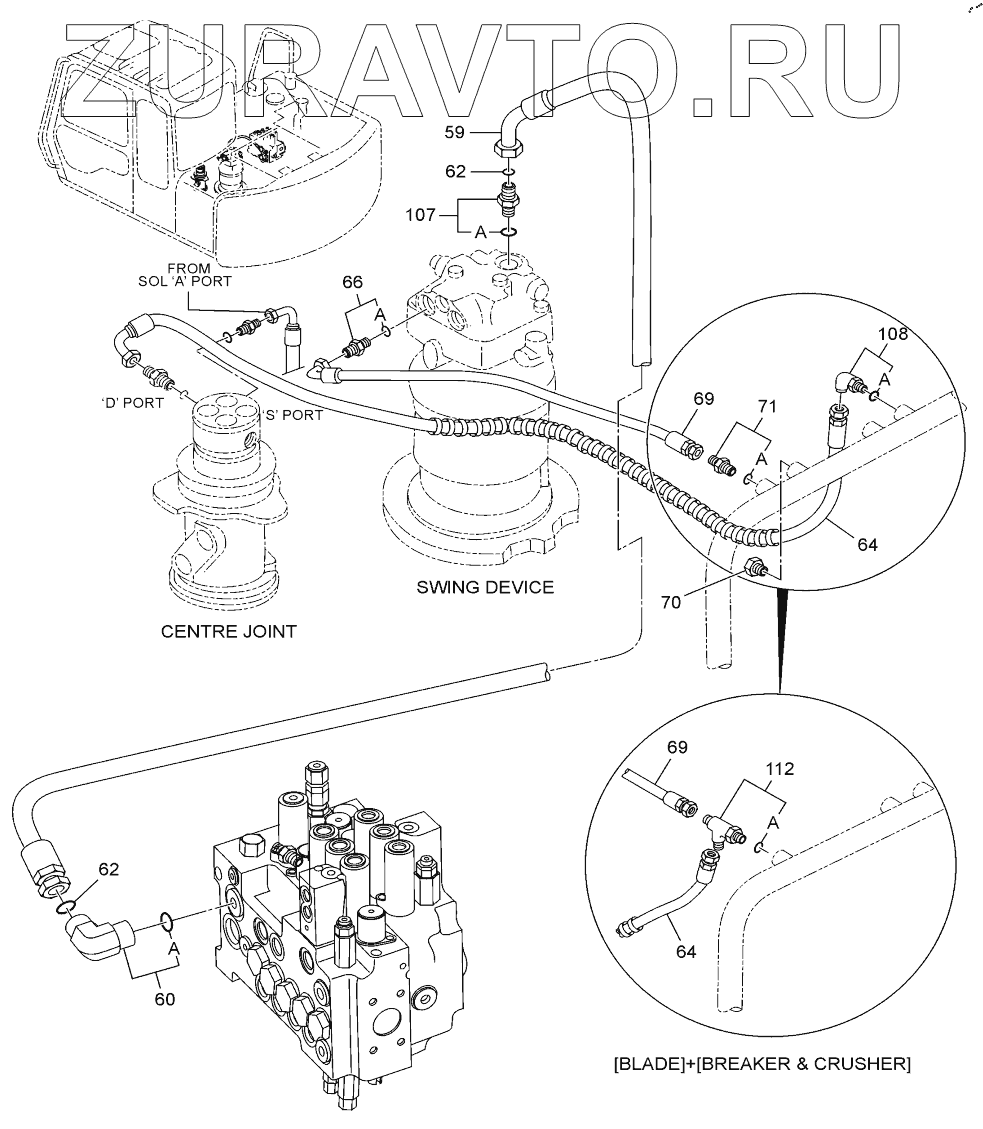 ZURAVTO.RU

59
62
107
A
FROM
SOL 'A' PORT
66
A
'D' PORT
'S' PORT
108
A
69
71
A
64
70
SWING DEVICE
CENTRE JOINT
69
112
A
64
62
A
60
[BLADE]+[BREAKER & CRUSHER]