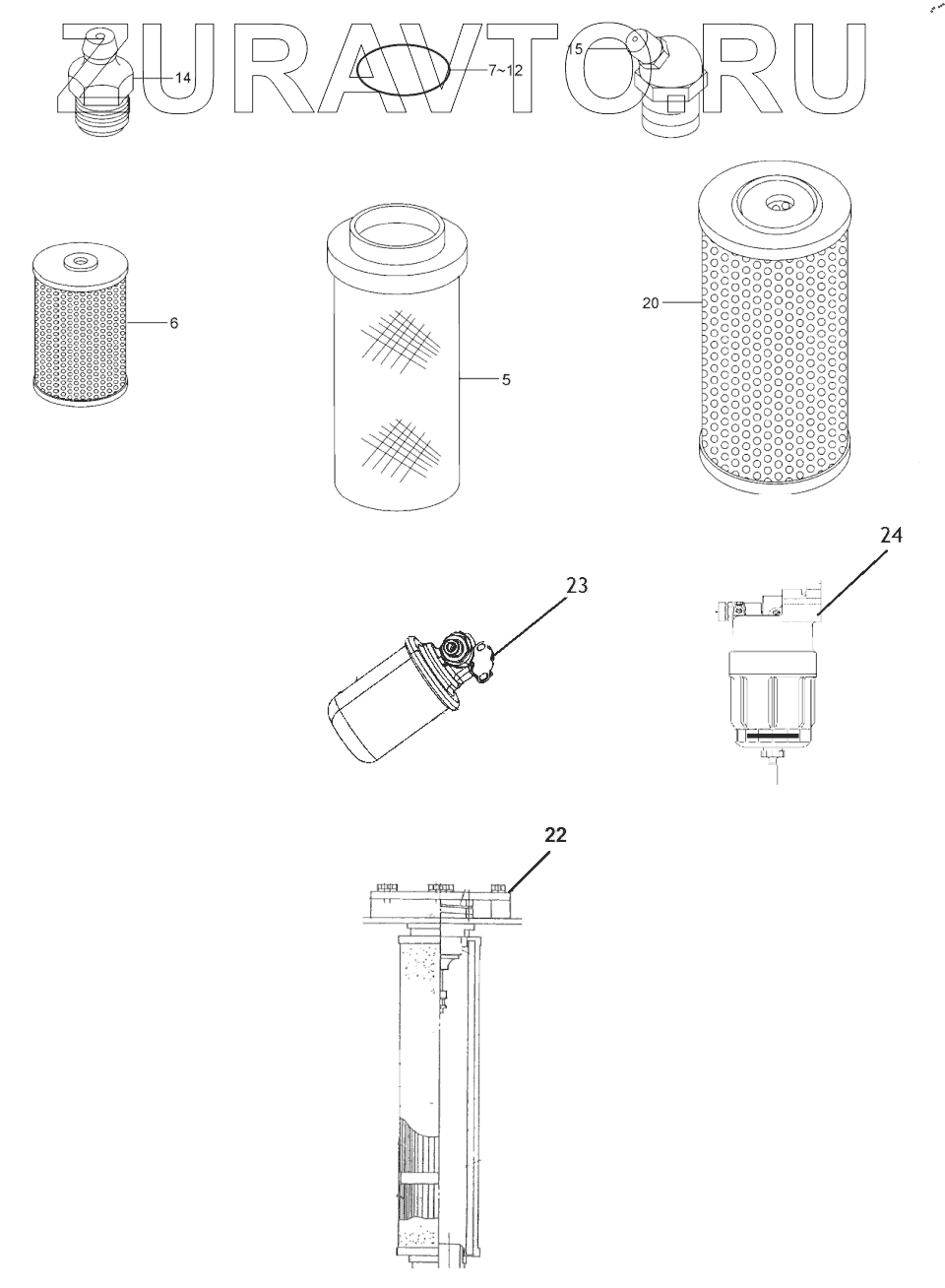 ZURAVTO.RU
14
7~12
15
6
5
20
23
24
22