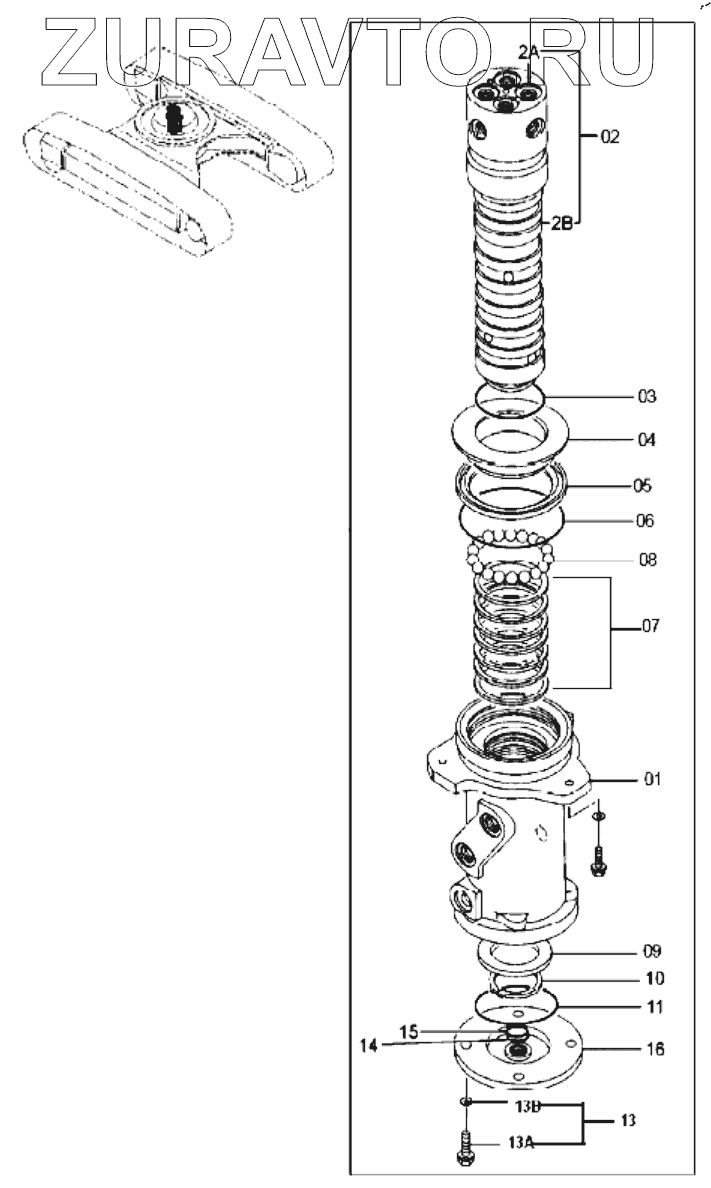 ZURAVTO.RU

2A
02
2B
03
04
05
06
08
07
01
09
10
11
15
14
16
13B
13
13A