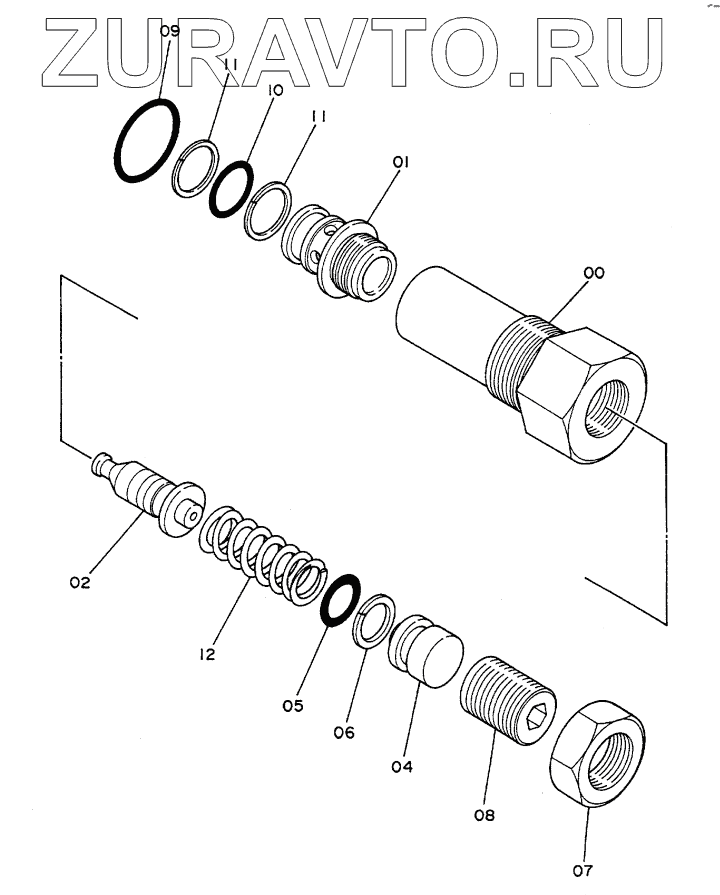 ZURAVTO.RU

09
11
10
11
01
00
02
12
05
06
04
08
07