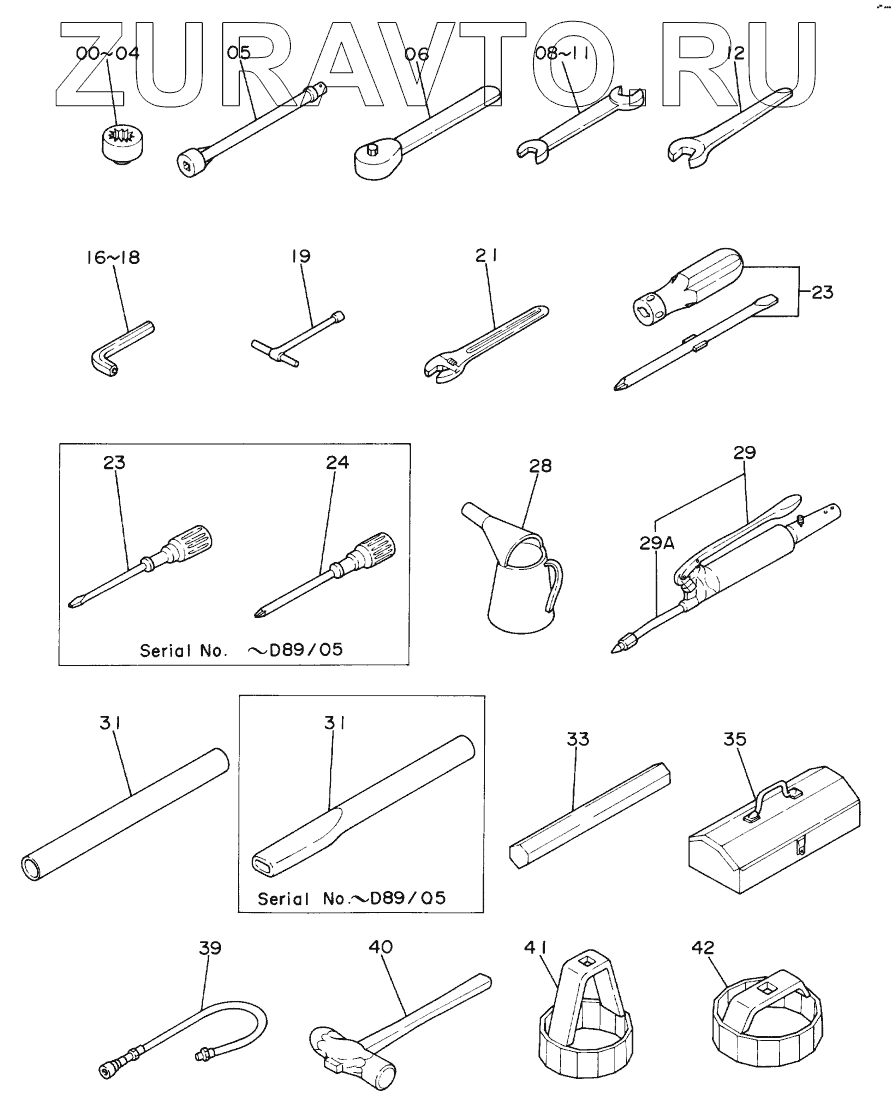 ZURAVTO.RU

00~04
05
06
08~11
12
16~18
19
21
23
23
24
Serial No. ~D89/05
28
29
29A
31
31
Serial No.~D89/05
33
35
39
40
41
42