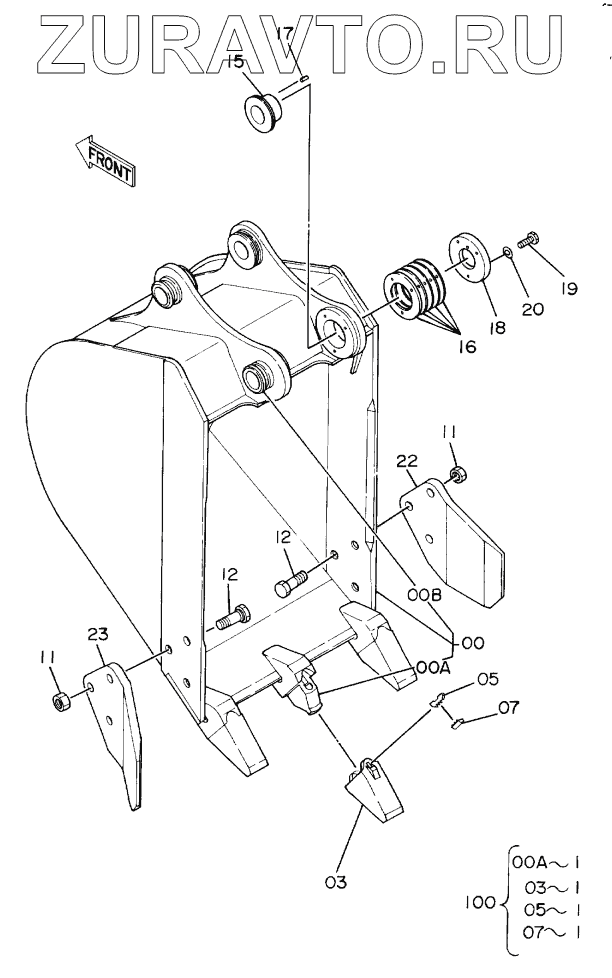 ZURAVTO.RU

17
15
FRONT
19
20
18
16
11
22
12
12
00B
00
23
00A
11
05
07
03

100 00A~1
03~1
05~1
07~1