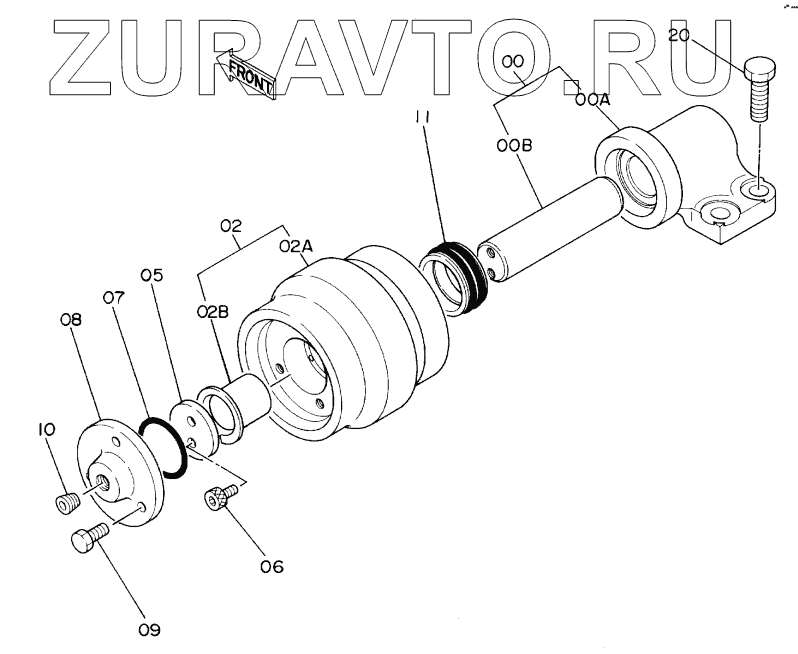 ZURAVTO.RU
FRONT
20
00
00A
00B
11
02
02A
02B
05
07
08
10
06
09