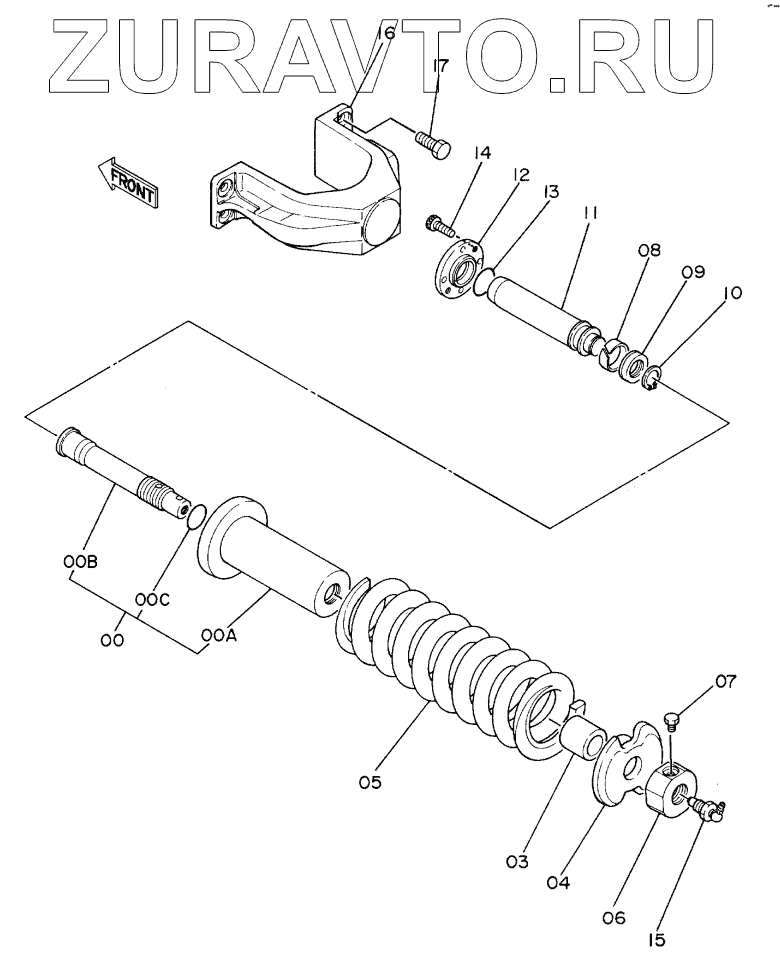 ZURAVTO.RU

16
17
FRONT
14
12
13
11
08
09
10
00B
00C
00
00A
05
07
03
04
06
15